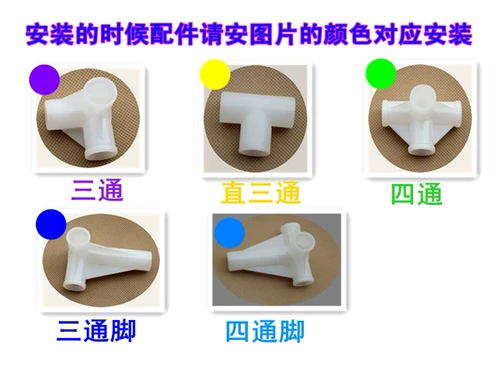 安装的时候配件请安图片的颜色对应安装

三通

直三通

四通

三通脚

四通脚