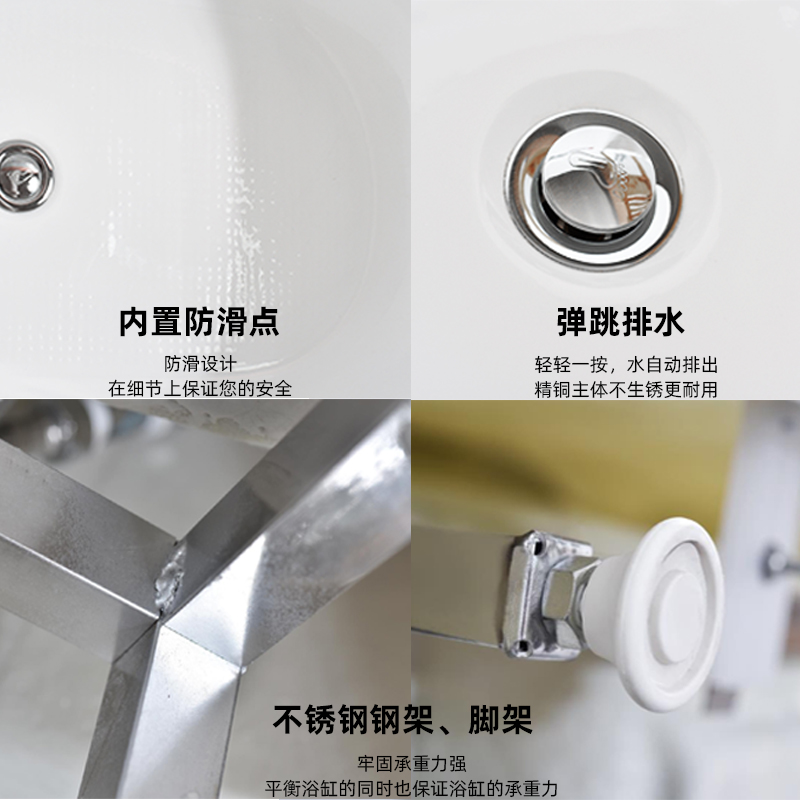 内置防滑点
防滑设计
在细节上保证您的安全

弹跳排水
轻轻一按，水自动排出
精铜主体不生锈更耐用

不锈钢钢架、脚架
牢固承重力强
平衡浴缸的同时也保证浴缸的承重力