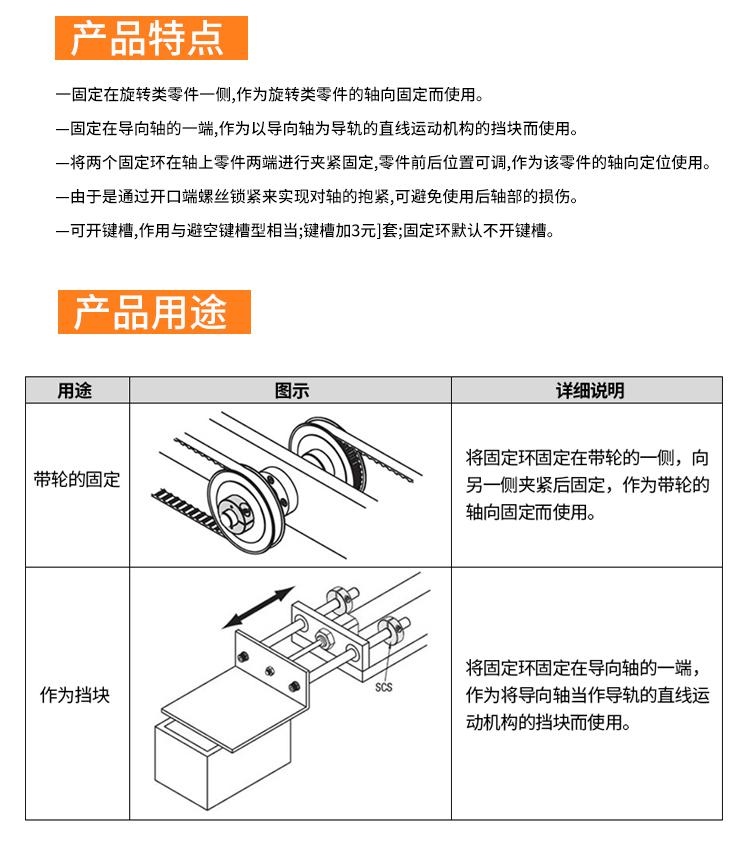 产品特点

—固定在旋转类零件一侧,作为旋转类零件的轴向固定而使用。

—固定在导向轴的一端,作为以导向轴为导轨的直线运动机构的挡块而使用。

—将两个固定环在轴上零件两端进行夹紧固定,零件前后位置可调,作为该零件的轴向定位使用。

—由于是通过开口端螺丝锁紧来实现对轴的抱紧,可避免使用后轴部的损伤。

—可开键槽,作用与避空键槽型相当;键槽加3元]套;固定环默认不开键槽。

产品用途

| 用途 | 图示 | 详细说明 |
|---|---|---|
| 带轮的固定 | | 将固定环固定在带轮的一侧，向另一侧夹紧后固定，作为带轮的轴向固定而使用。 |
| 作为挡块 | SCS | 将固定环固定在导向轴的一端，作为将导向轴当作导轨的直线运动机构的挡块而使用。 |