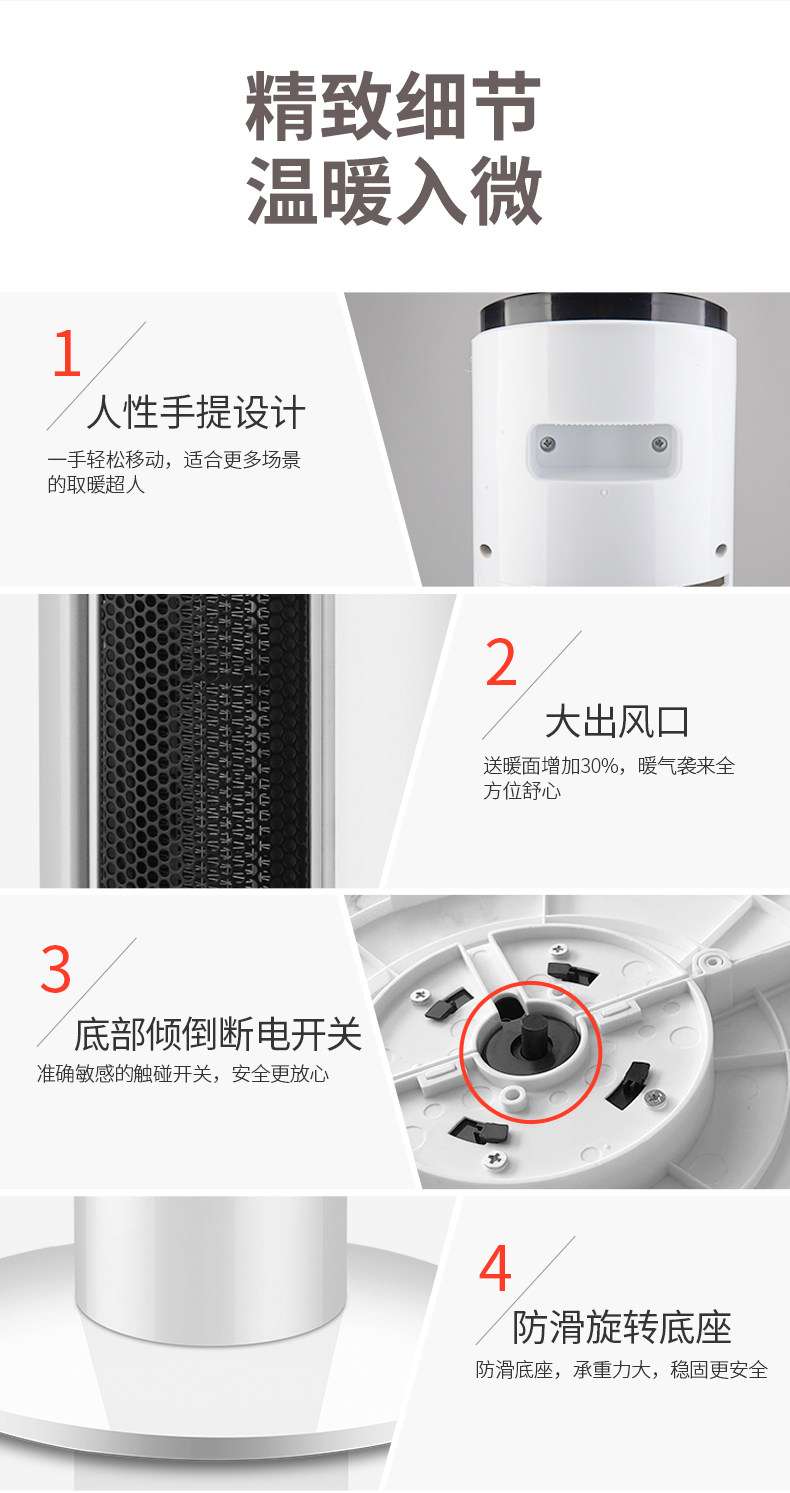 精致细节
温暖入微

1
人性手提设计
一手轻松移动，适合更多场景的取暖超人

2
大出风口
送暖面增加30%，暖气袭来全方位舒心

3
底部倾倒断电开关
准确敏感的触碰开关，安全更放心

4
防滑旋转底座
防滑底座，承重力大，稳固更安全