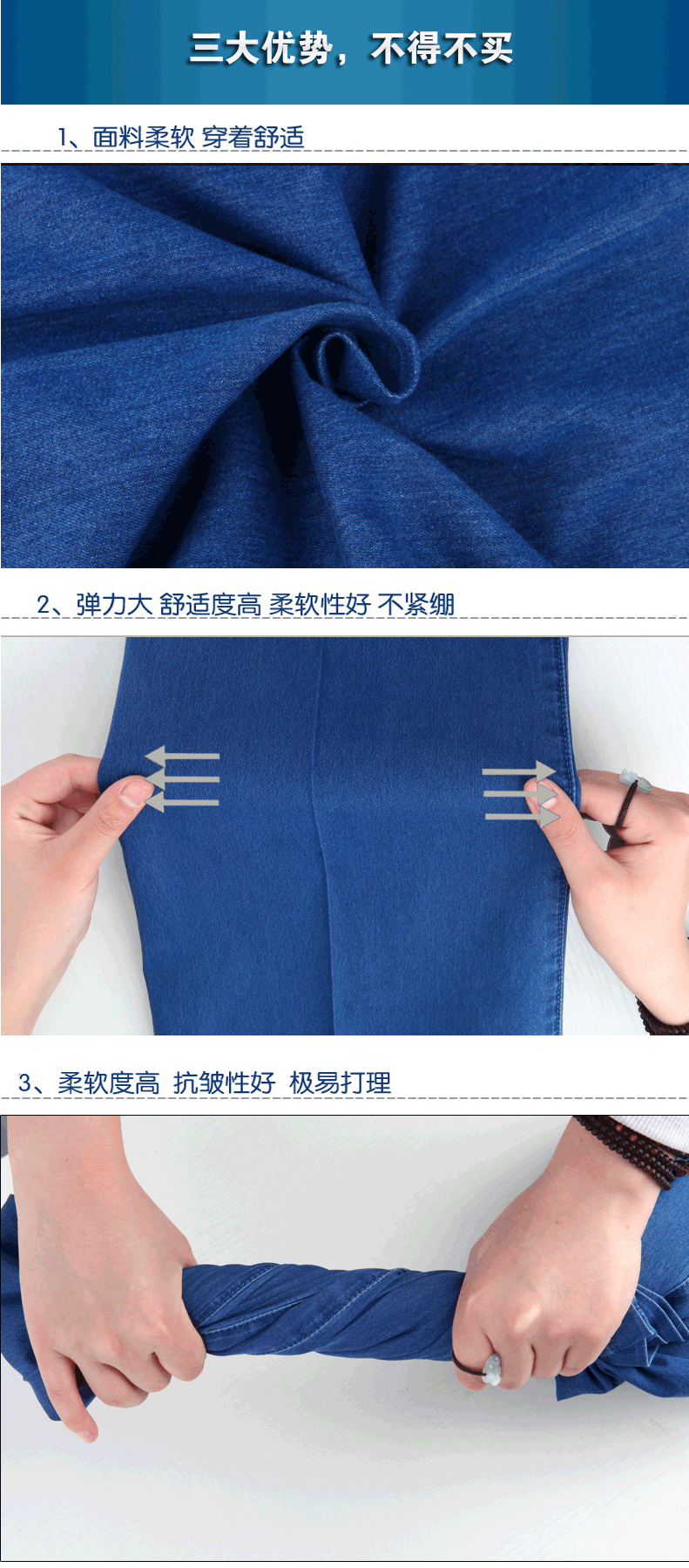 三大优势，不得不买

1、面料柔软 穿着舒适

2、弹力大 舒适度高 柔软性好 不紧绷

3、柔软度高 抗皱性好 极易打理