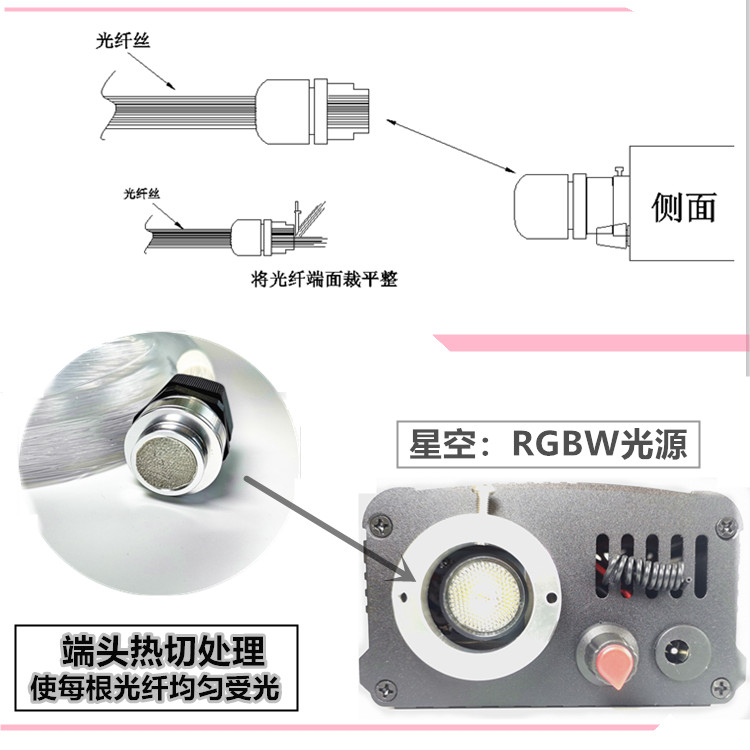 光纤丝

光纤丝

将光纤端面裁平整

侧面

星空：RGBW光源

端头热切处理
使每根光纤均匀受光