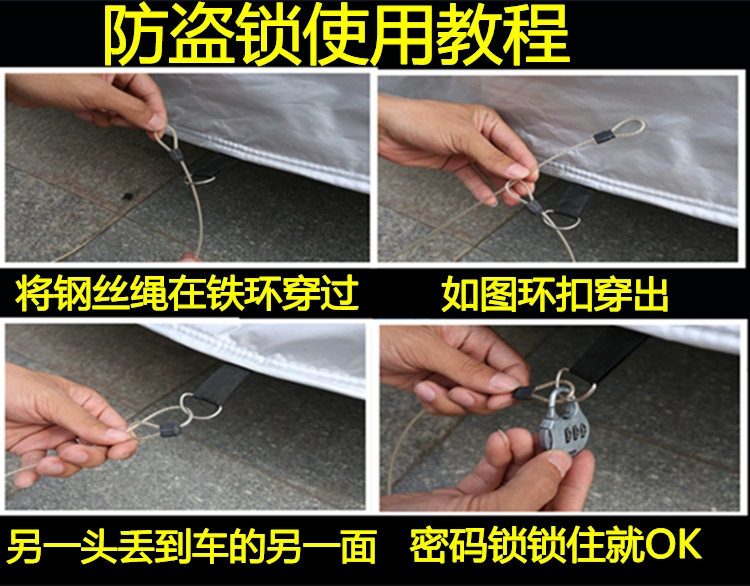 防盗锁使用教程

将钢丝绳在铁环穿过

如图环扣穿出

另一头丢到车的另一面

密码锁锁住就OK