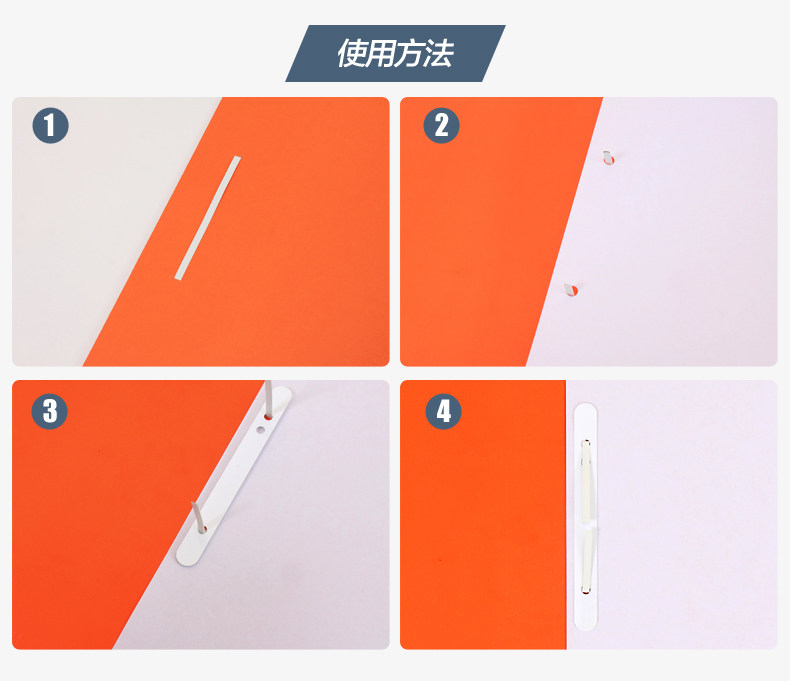 使用方法

1

2

3

4