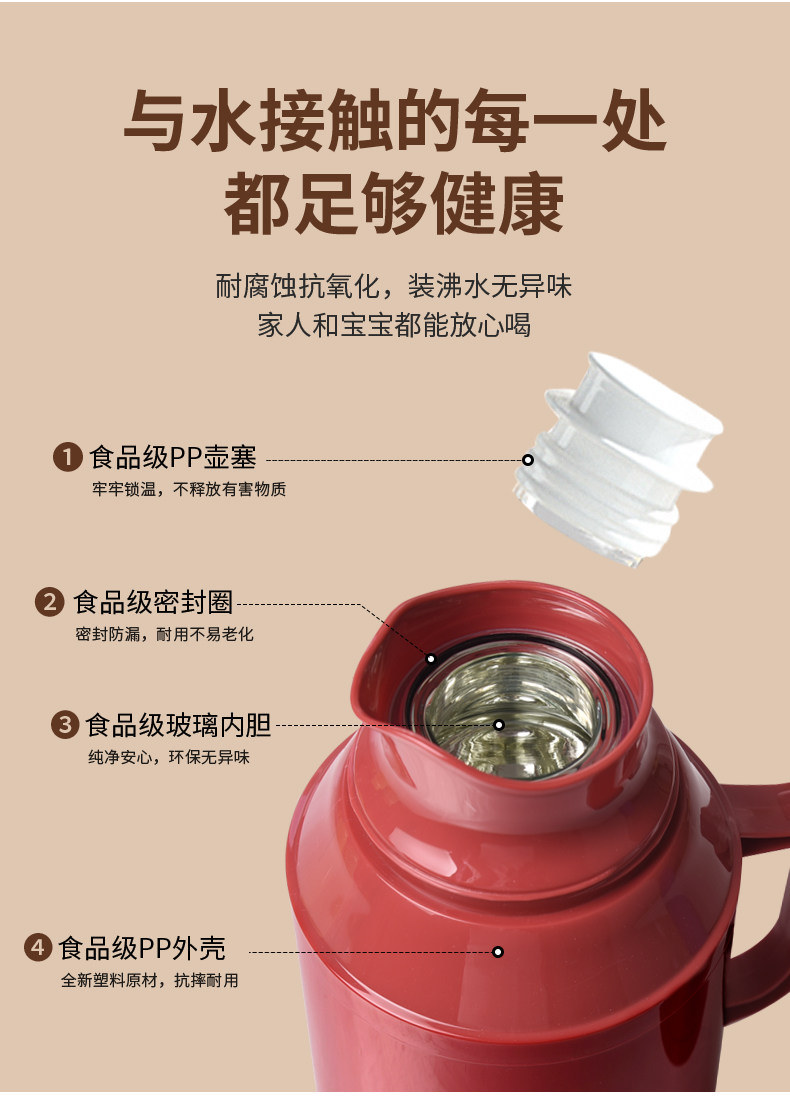 与水接触的每一处
都足够健康

耐腐蚀抗氧化，装沸水无异味
家人和宝宝都能放心喝

1 食品级PP壶塞
牢牢锁温，不释放有害物质

2 食品级密封圈
密封防漏，耐用不易老化

3 食品级玻璃内胆
纯净安心，环保无异味

4 食品级PP外壳
全新塑料原材，抗摔耐用