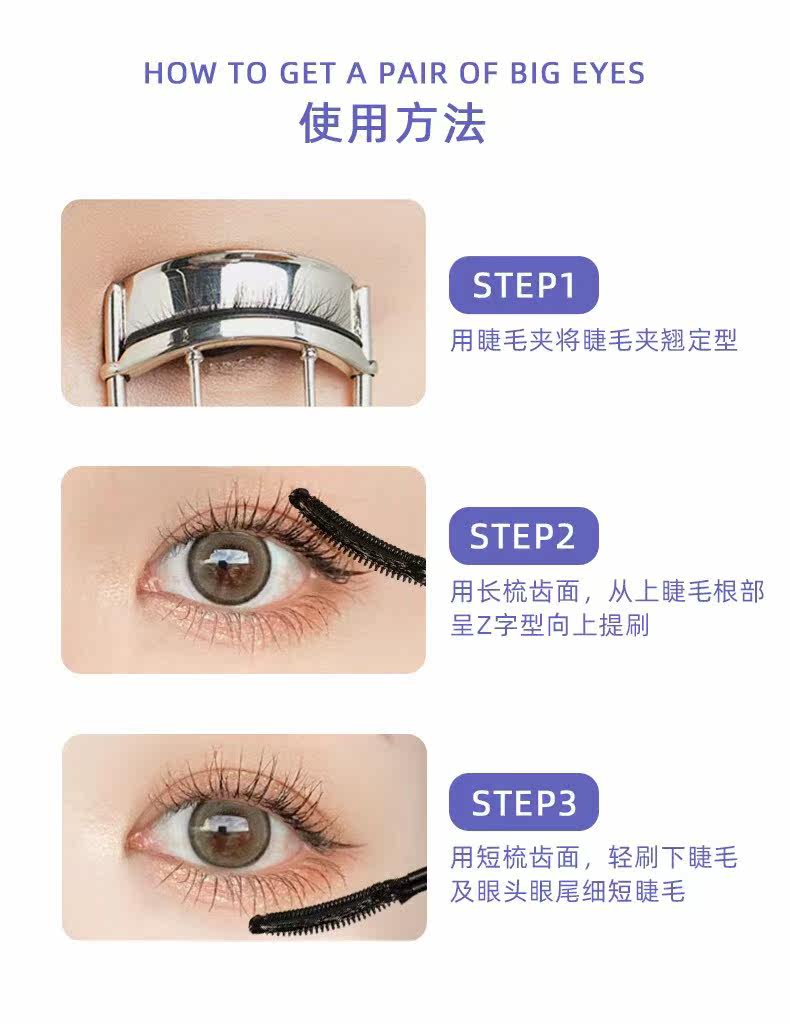 HOW TO GET A PAIR OF BIG EYES
使用方法

STEP1
用睫毛夹将睫毛夹翘定型

STEP2
用长梳齿面，从上睫毛根部呈Z字型向上提刷

STEP3
用短梳齿面，轻刷下睫毛及眼头眼尾细短睫毛