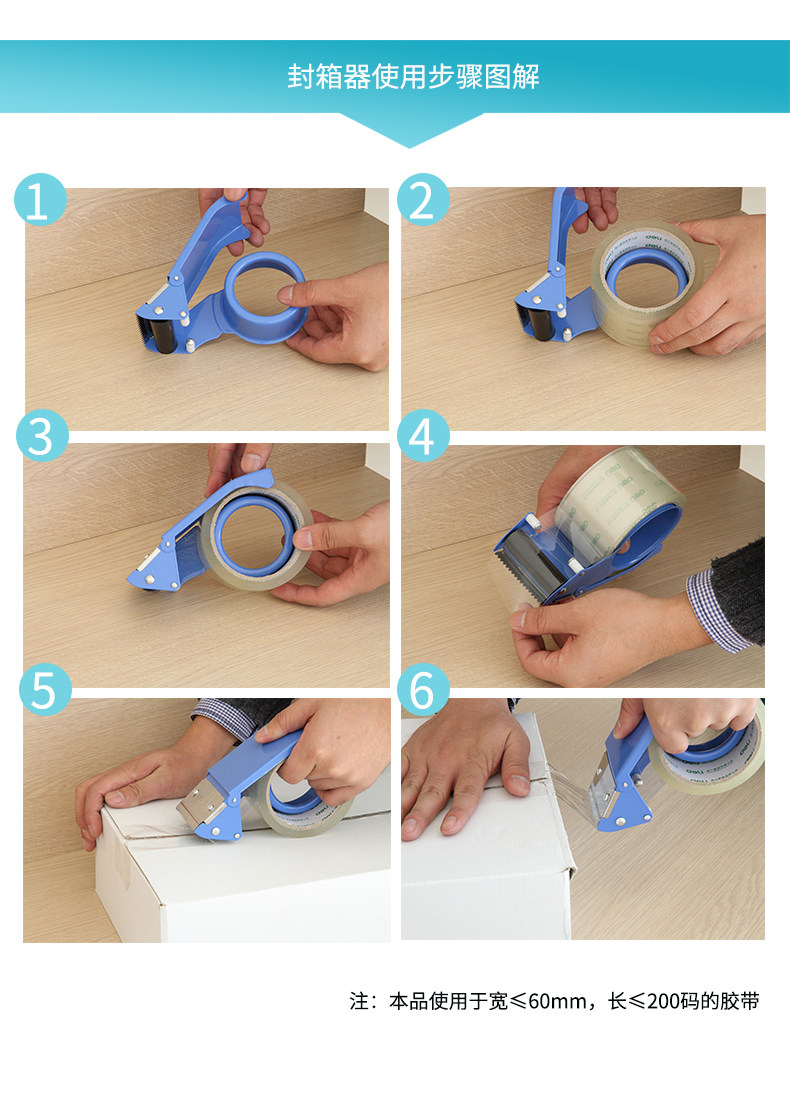 封箱器使用步骤图解

1

2

3

4

5

6

注：本品使用于宽≤60mm，长≤200码的胶带