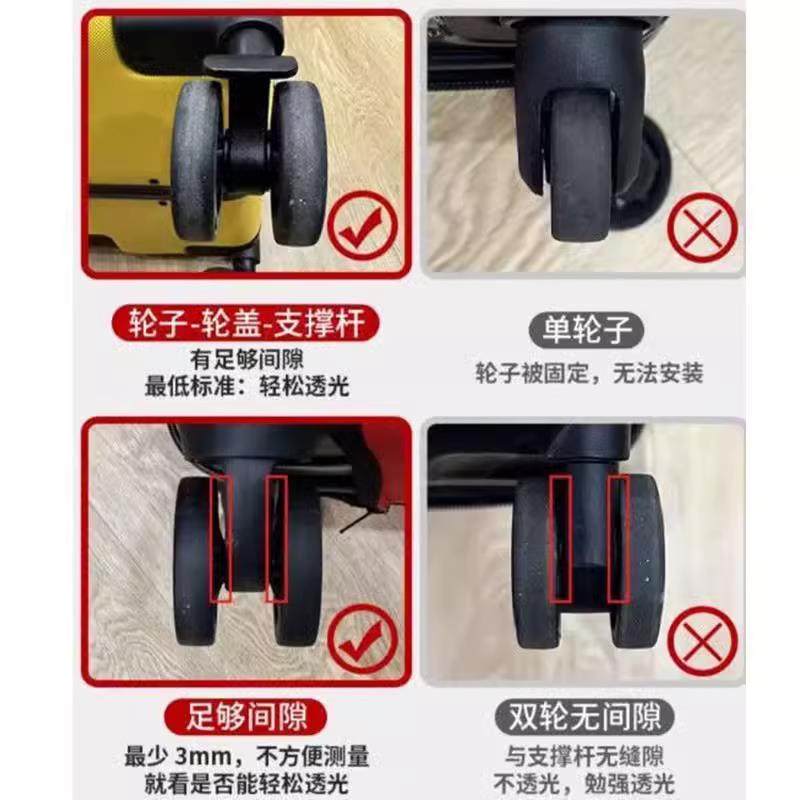 轮子-轮盖-支撑杆
有足够间隙
最低标准：轻松透光

单轮子
轮子被固定，无法安装

足够间隙
最少 3mm，不方便测量
就看是否能轻松透光

双轮无间隙
与支撑杆无缝隙
不透光，勉强透光