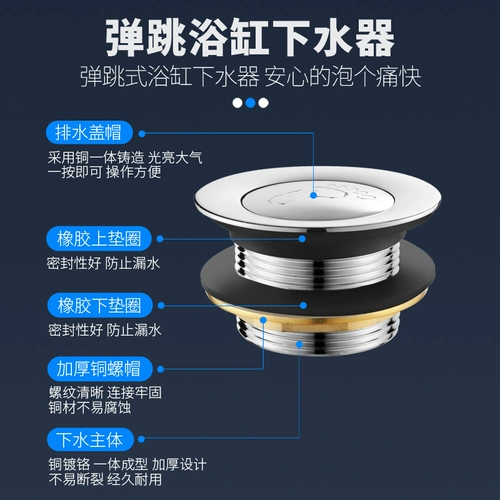 弹跳浴缸下水器
弹跳式浴缸下水器 安心的泡个痛快

排水盖帽
采用铜一体铸造 光亮大气
一按即可 操作方便

橡胶上垫圈
密封性好 防止漏水

橡胶下垫圈
密封性好 防止漏水

加厚铜螺帽
螺纹清晰 连接牢固
铜材不易腐蚀

下水主体
铜镀铬 一体成型 加厚设计
不易断裂 经久耐用