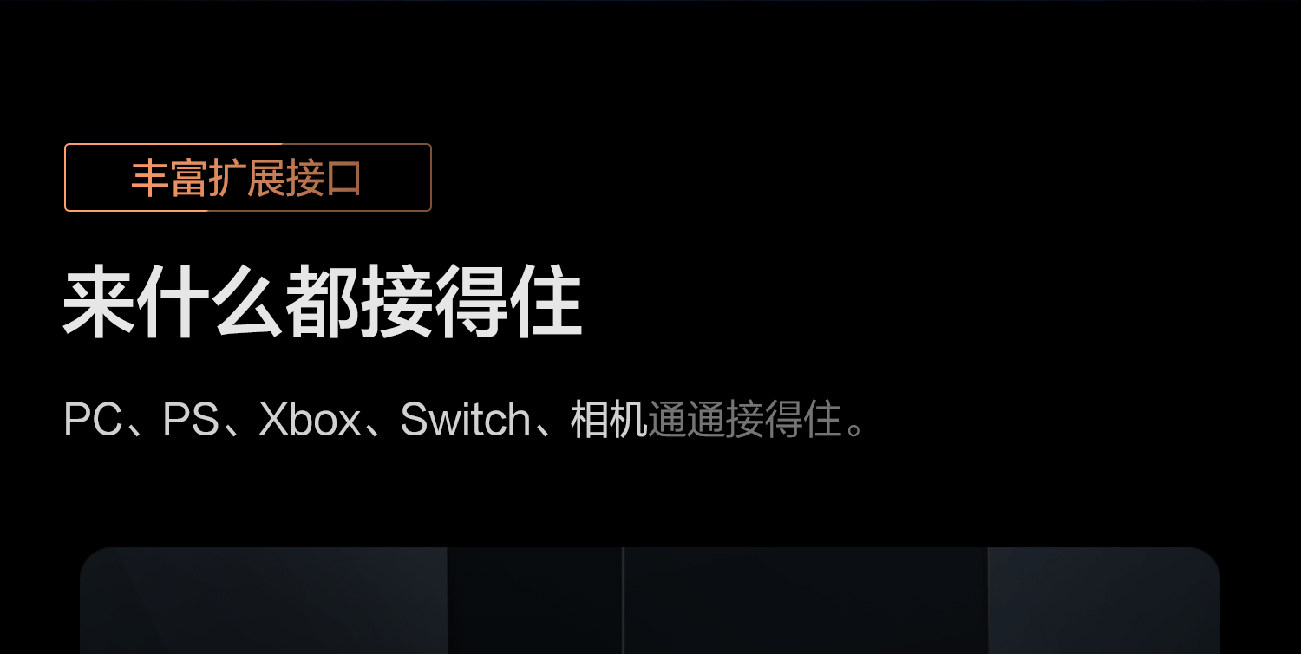 丰富扩展接口

来什么都接得住

PC、PS、Xbox、Switch、相机通通接得住。