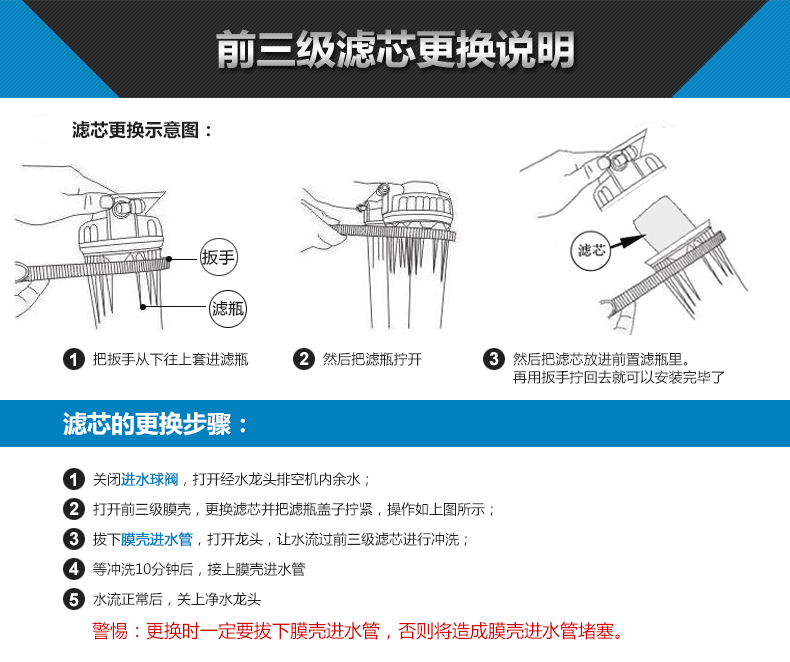 前三级滤芯更换说明

滤芯更换示意图：

扳手

滤瓶

滤芯

1 把扳手从下往上套进滤瓶

2 然后把滤瓶拧开

3 然后把滤芯放进前置滤瓶里。再用扳手拧回去就可以安装完毕了

滤芯的更换步骤：

1 关闭进水球阀，打开经水龙头排空机内余水；

2 打开前三级膜壳，更换滤芯并把滤瓶盖子拧紧，操作如上图所示；

3 拔下膜壳进水管，打开龙头，让水流过前三级滤芯进行冲洗；

4 等冲洗10分钟后，接上膜壳进水管

5 水流正常后，关上净水龙头

警惕：更换时一定要拔下膜壳进水管，否则将造成膜壳进水管堵塞。