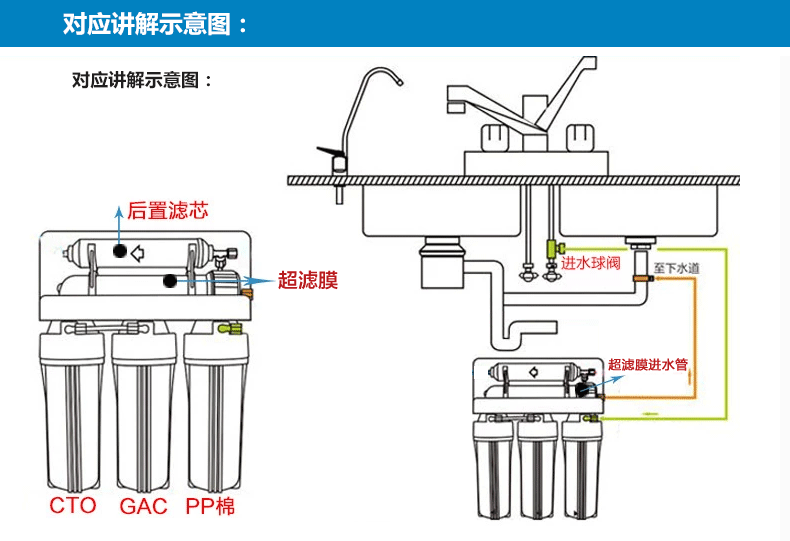 对应讲解示意图：

对应讲解示意图：

后置滤芯

超滤膜

CTO GAC PP棉

进水球阀

至下水道

超滤膜进水管