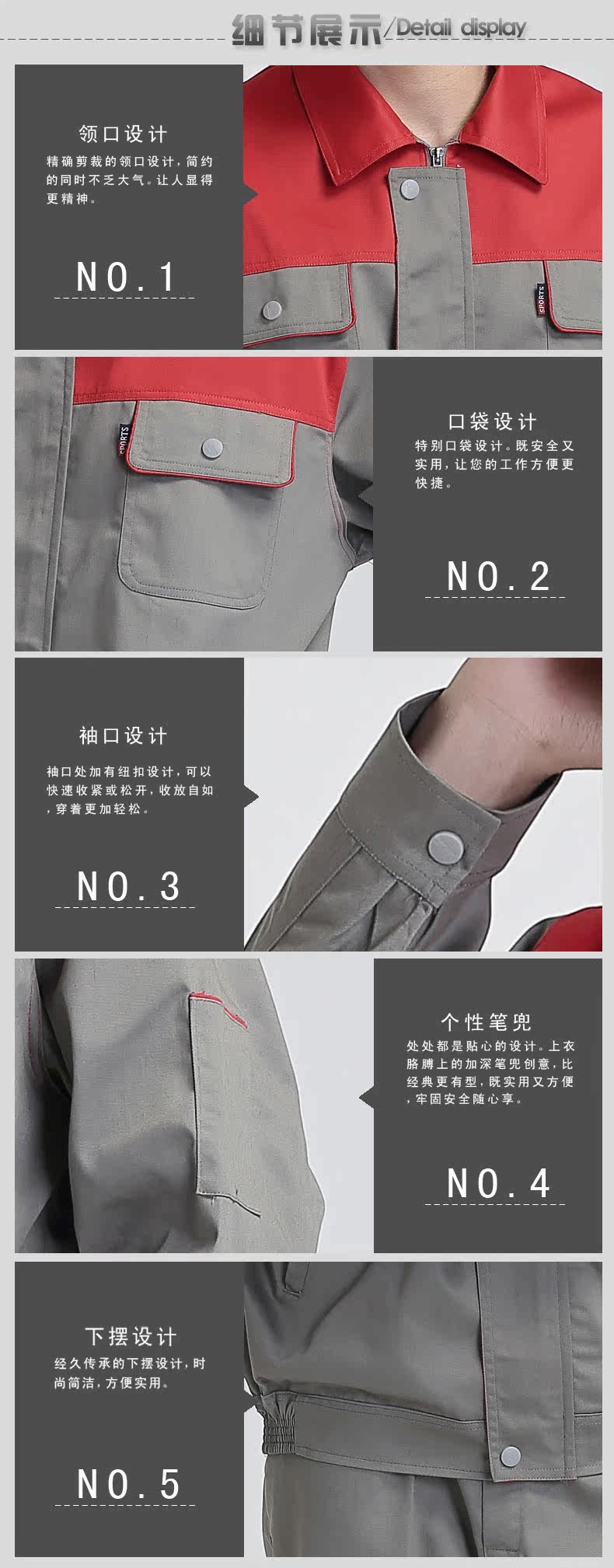 细节展示/Detail display

领口设计

精确剪裁的领口设计，简约的同时不乏大气。让人显得更精神。

NO.1

SPORTS

SPORTS

口袋设计

特别口袋设计。既安全又实用，让您的工作方便更快捷。

NO.2

袖口设计

袖口处加有纽扣设计，可以快速收紧或松开，收放自如，穿着更加轻松。

NO.3

个性笔兜

处处都是贴心的设计。上衣胳膊上的加深笔兜创意，比经典更有型，既实用又方便，牢固安全随心享。

NO.4

下摆设计

经久传承的下摆设计，时尚简洁，方便实用。

NO.5