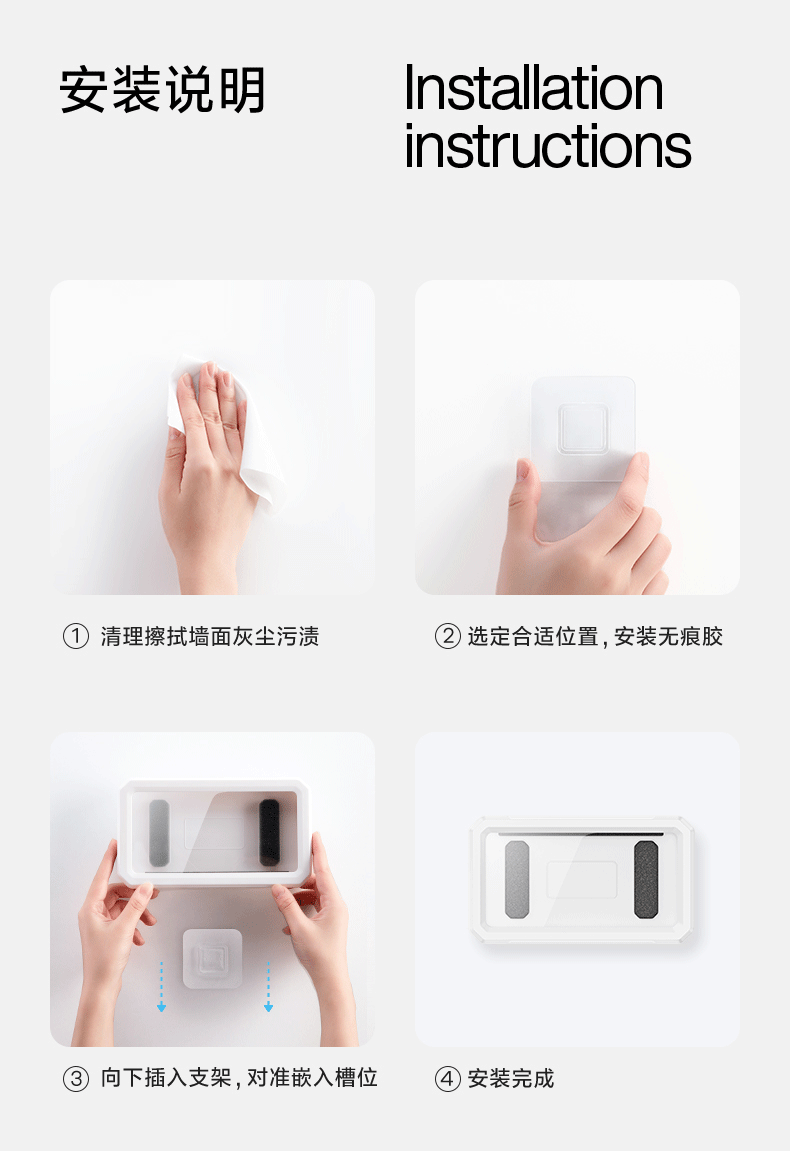 安装说明

Installation instructions

① 清理擦拭墙面灰尘污渍

② 选定合适位置，安装无痕胶

③ 向下插入支架，对准嵌入槽位

④ 安装完成