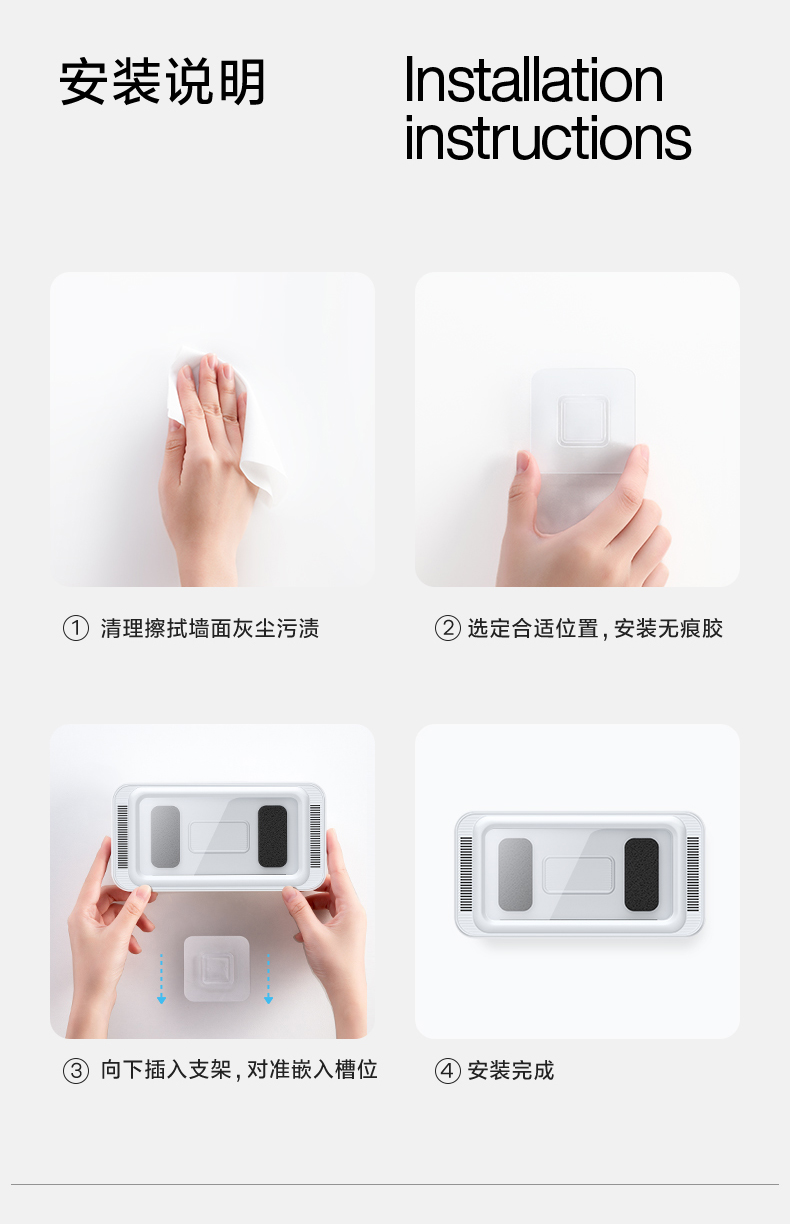 安装说明

Installation instructions

① 清理擦拭墙面灰尘污渍

② 选定合适位置，安装无痕胶

③ 向下插入支架，对准嵌入槽位

④ 安装完成