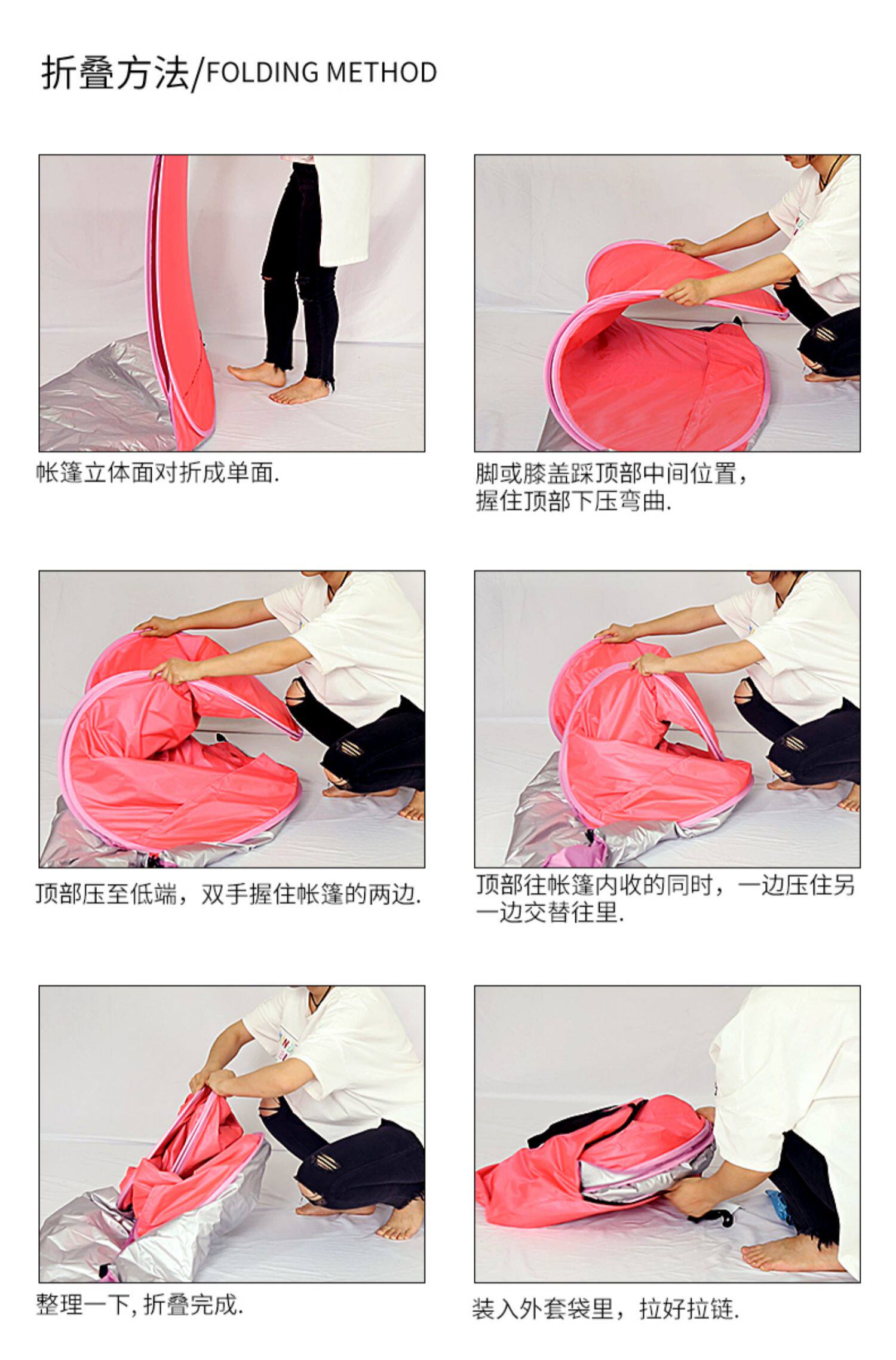 折叠方法/FOLDING METHOD

帐篷立体面对折成单面.

脚或膝盖踩顶部中间位置，握住顶部下压弯曲.

顶部压至低端，双手握住帐篷的两边.

顶部往帐篷内收的同时，一边压住另一边交替往里.

整理一下，折叠完成.

装入外套袋里，拉好拉链.