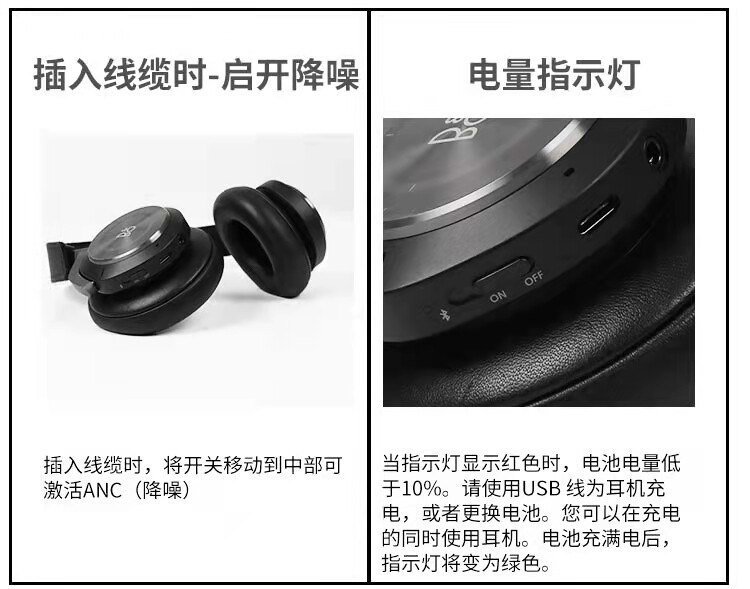 插入线缆时-启开降噪

插入线缆时，将开关移动到中部可激活ANC（降噪）

电量指示灯

ON OFF

当指示灯显示红色时，电池电量低于10%。请使用USB 线为耳机充电，或者更换电池。您可以在充电的同时使用耳机。电池充满电后，指示灯将变为绿色。