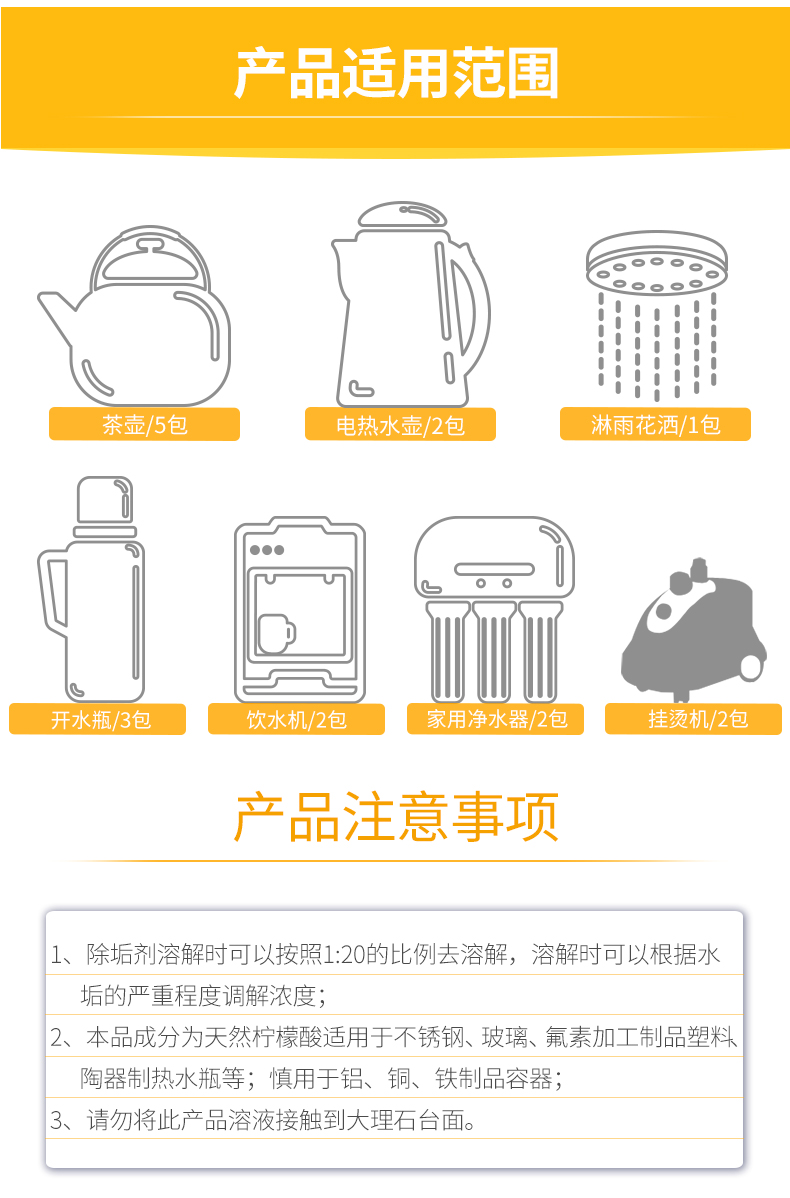 产品适用范围

茶壶/5包

电热水壶/2包

淋雨花洒/1包

开水瓶/3包

饮水机/2包

家用净水器/2包

挂烫机/2包

产品注意事项

1、除垢剂溶解时可以按照1:20的比例去溶解，溶解时可以根据水垢的严重程度调解浓度；

2、本品成分为天然柠檬酸适用于不锈钢、玻璃、氟素加工制品塑料、陶器制热水瓶等；慎用于铝、铜、铁制品容器；

3、请勿将此产品溶液接触到大理石台面。