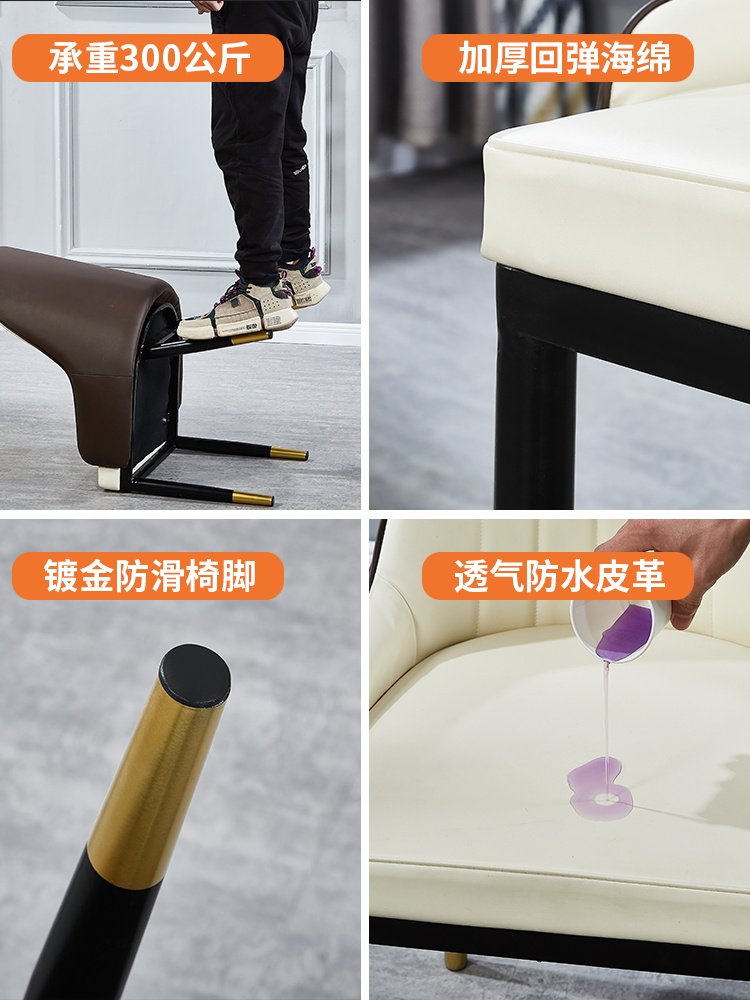 承重300公斤

加厚回弹海绵

镀金防滑椅脚

透气防水皮革