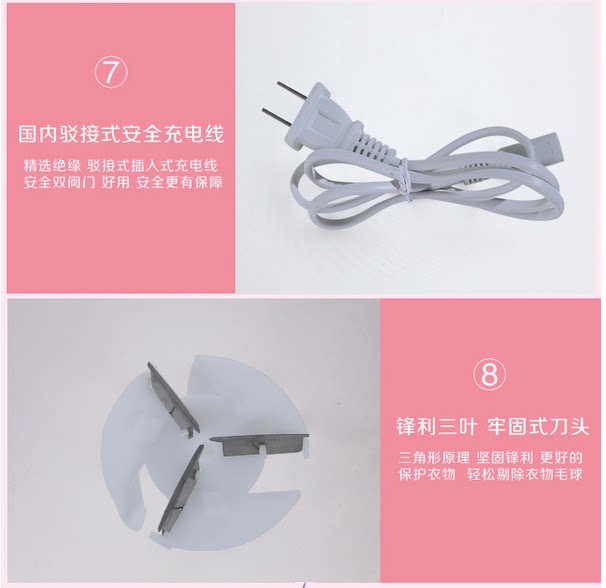 ⑦

国内驳接式安全充电线

精选绝缘 驳接式插入式充电线
安全双阀门 好用 安全更有保障

⑧

锋利三叶 牢固式刀头

三角形原理 坚固锋利 更好的
保护衣物 轻松剔除衣物毛球