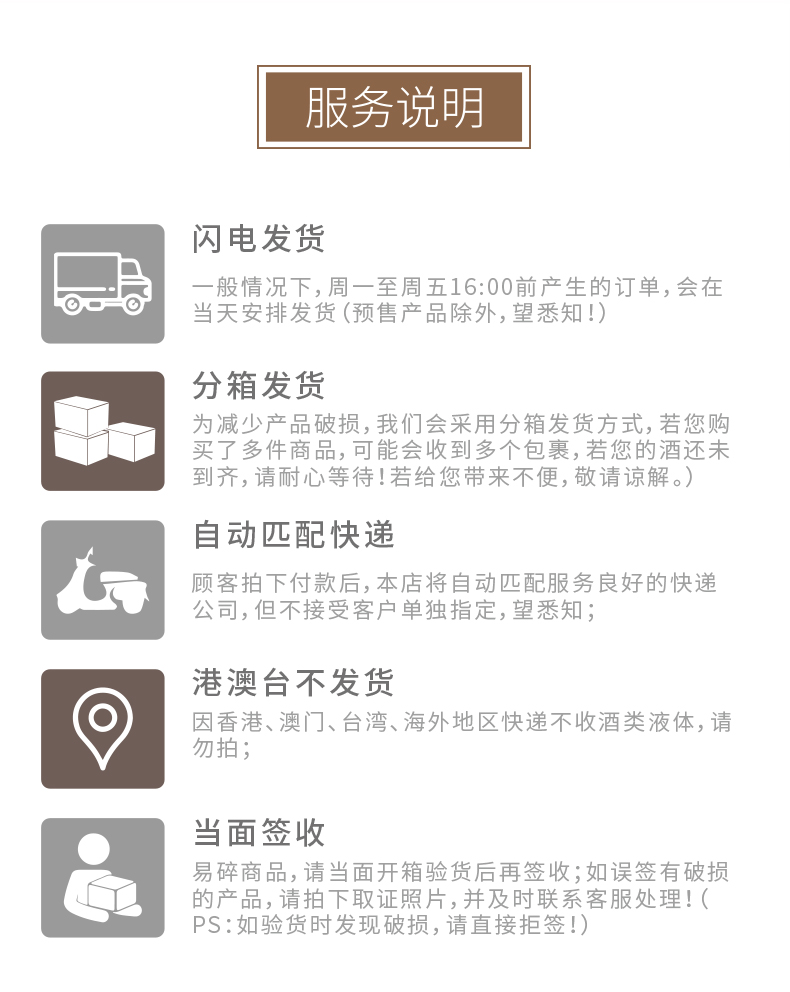 服务说明

闪电发货

一般情况下,周一至周五16:00前产生的订单,会在当天安排发货(预售产品除外,望悉知!)

分箱发货

为减少产品破损,我们会采用分箱发货方式,若您购买了多件商品,可能会收到多个包裹,若您的酒还未到齐,请耐心等待!若给您带来不便,敬请谅解。)

自动匹配快递

顾客拍下付款后,本店将自动匹配服务良好的快递公司,但不接受客户单独指定,望悉知;

港澳台不发货

因香港、澳门、台湾、海外地区快递不收酒类液体,请勿拍;

当面签收

易碎商品,请当面开箱验货后再签收;如误签有破损的产品,请拍下取证照片,并及时联系客服处理!(PS:如验货时发现破损,请直接拒签!)