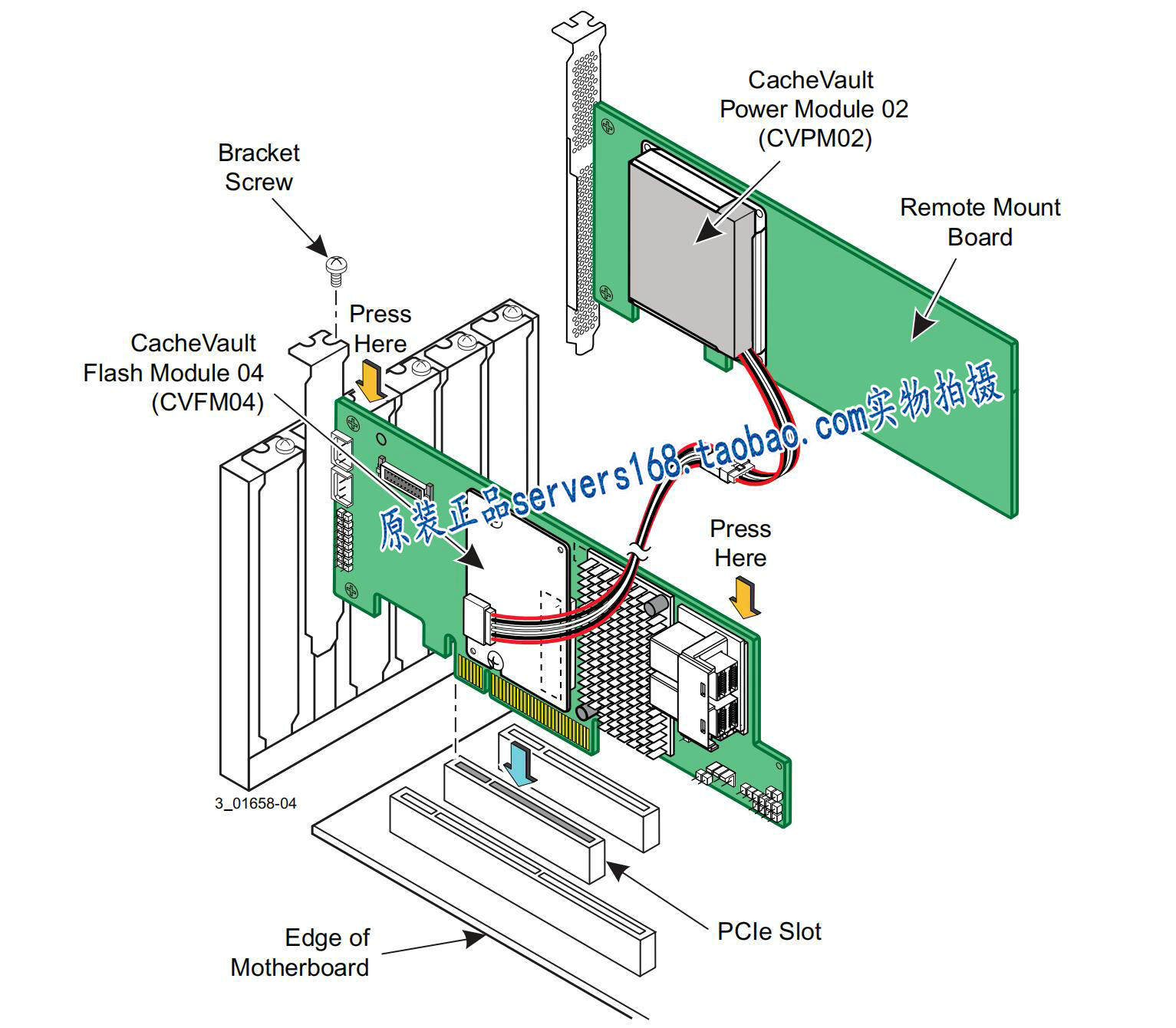 CacheVault
Power Module 02
(CVPM02)

Bracket
Screw

Remote Mount
Board

Press
Here

CacheVault
Flash Module 04
(CVFM04)

原装正品servers168.taobao.com实物拍摄

Press
Here

3_01658-04

PCIe Slot

Edge of
Motherboard