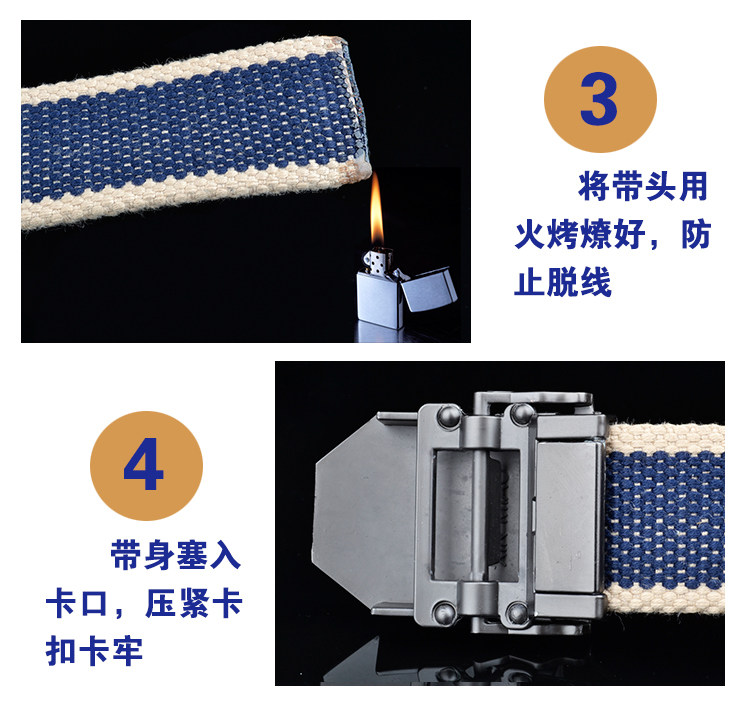 3

将带头用火烤燎好，防止脱线

4

带身塞入卡口，压紧卡扣卡牢