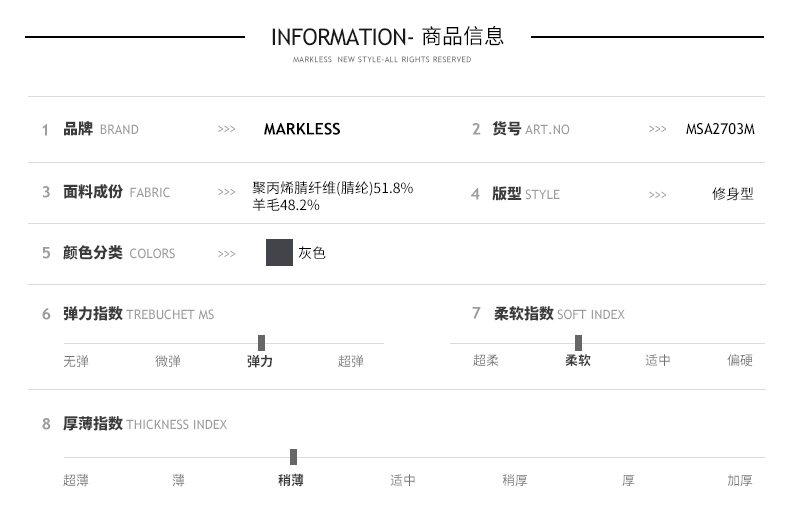 INFORMATION- 商品信息

MARKLESS NEW STYLE-ALL RIGHTS RESERVED

1 品牌 BRAND >>> MARKLESS

2 货号 ART.NO >>> MSA2703M

3 面料成份 FABRIC >>> 聚丙烯腈纤维(腈纶)51.8% 羊毛48.2%

4 版型 STYLE >>> 修身型

5 颜色分类 COLORS >>> 灰色

6 弹力指数 TREBUCHET MS

无弹 微弹 弹力 超弹

7 柔软指数 SOFT INDEX

超柔 柔软 适中 偏硬

8 厚薄指数 THICKNESS INDEX

超薄 薄 稍薄 适中 稍厚 厚 加厚