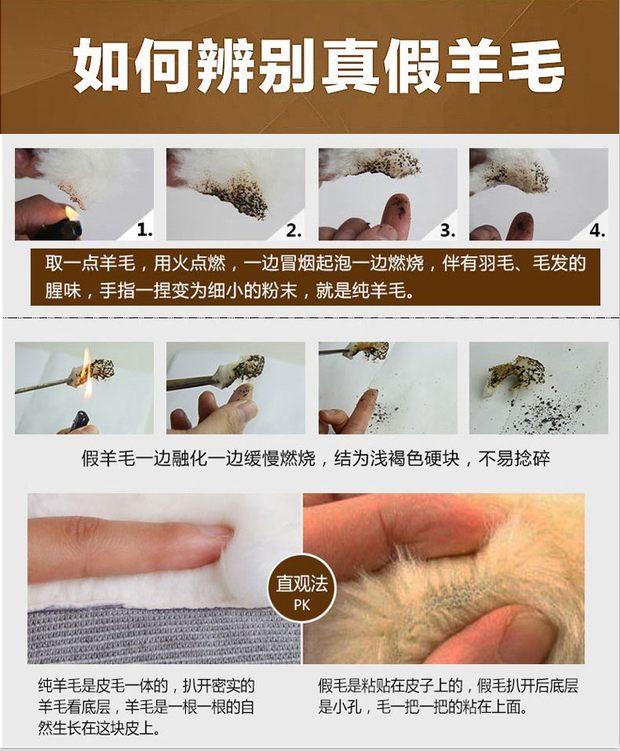 如何辨别真假羊毛

1.

2.

3.

4.

取一点羊毛，用火点燃，一边冒烟起泡一边燃烧，伴有羽毛、毛发的腥味，手指一捏变为细小的粉末，就是纯羊毛。

假羊毛一边融化一边缓慢燃烧，结为浅褐色硬块，不易捻碎

直观法
PK

纯羊毛是皮毛一体的，扒开密实的羊毛看底层，羊毛是一根一根的自然生长在这块皮上。

假毛是粘贴在皮子上的，假毛扒开后底层是小孔，毛一把一把的粘在上面。