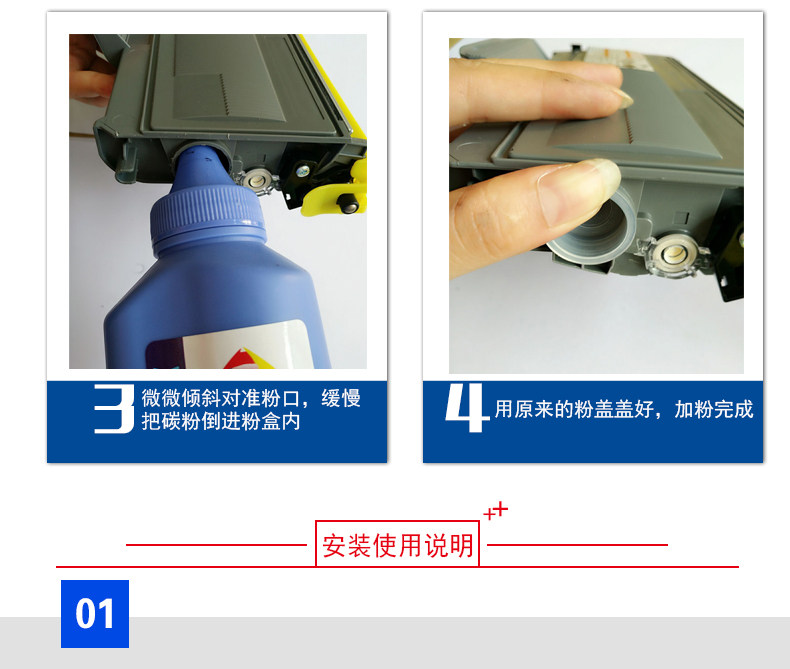 3 微微倾斜对准粉口，缓慢把碳粉倒进粉盒内

4 用原来的粉盖盖好，加粉完成

安装使用说明

01