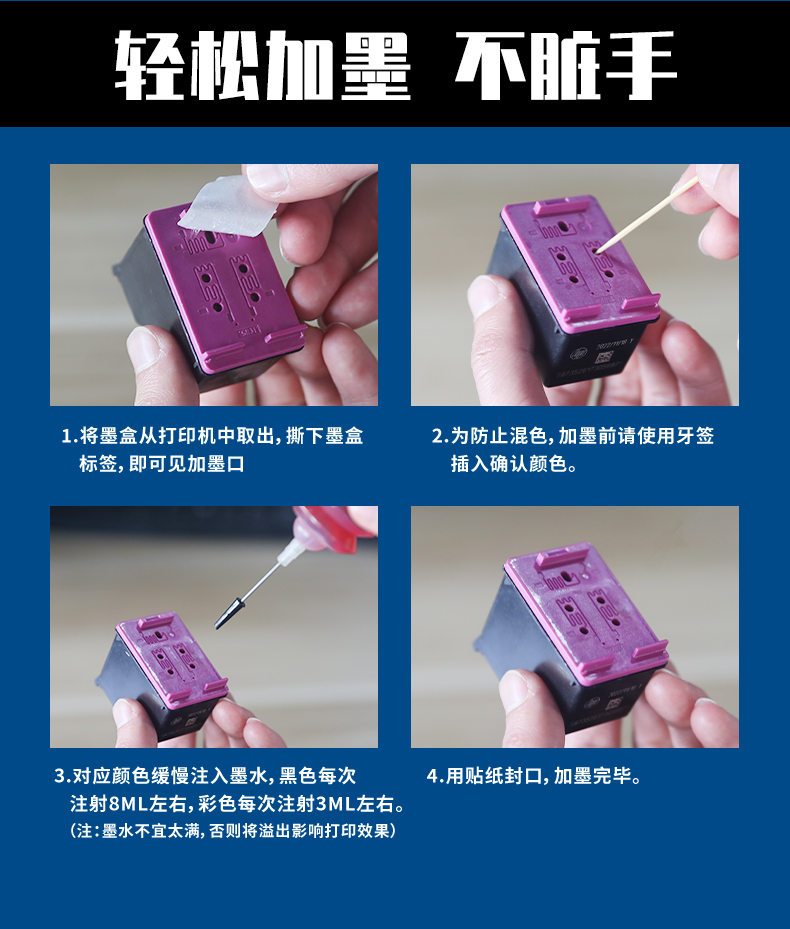 轻松加墨 不脏手

1.将墨盒从打印机中取出，撕下墨盒标签，即可见加墨口

2.为防止混色，加墨前请使用牙签插入确认颜色。

3.对应颜色缓慢注入墨水，黑色每次注射8ML左右，彩色每次注射3ML左右。
（注：墨水不宜太满，否则将溢出影响打印效果）

4.用贴纸封口，加墨完毕。