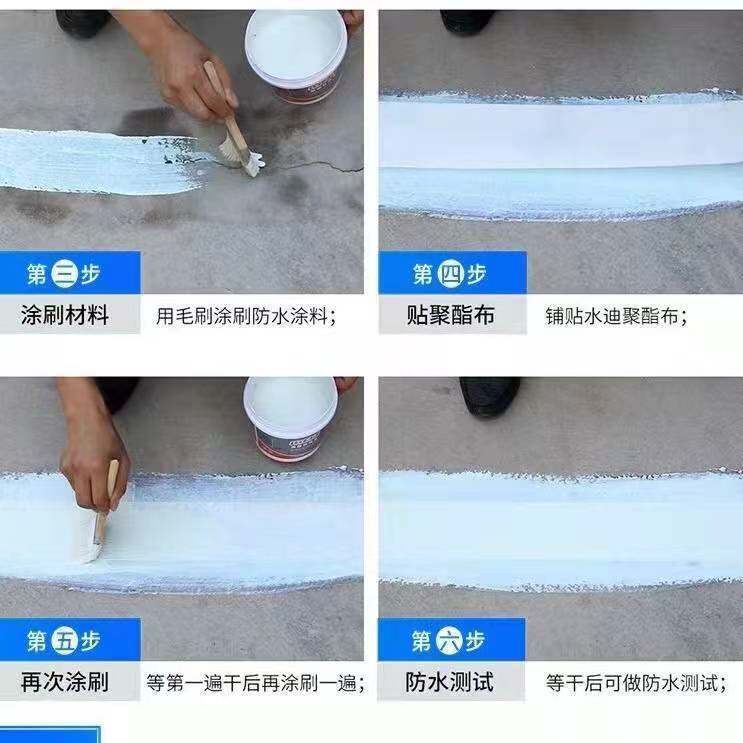 第三步
涂刷材料
用毛刷涂刷防水涂料;

第四步
贴聚酯布
铺贴水迪聚酯布;

第五步
再次涂刷
等第一遍干后再涂刷一遍;

第六步
防水测试
等干后可做防水测试;