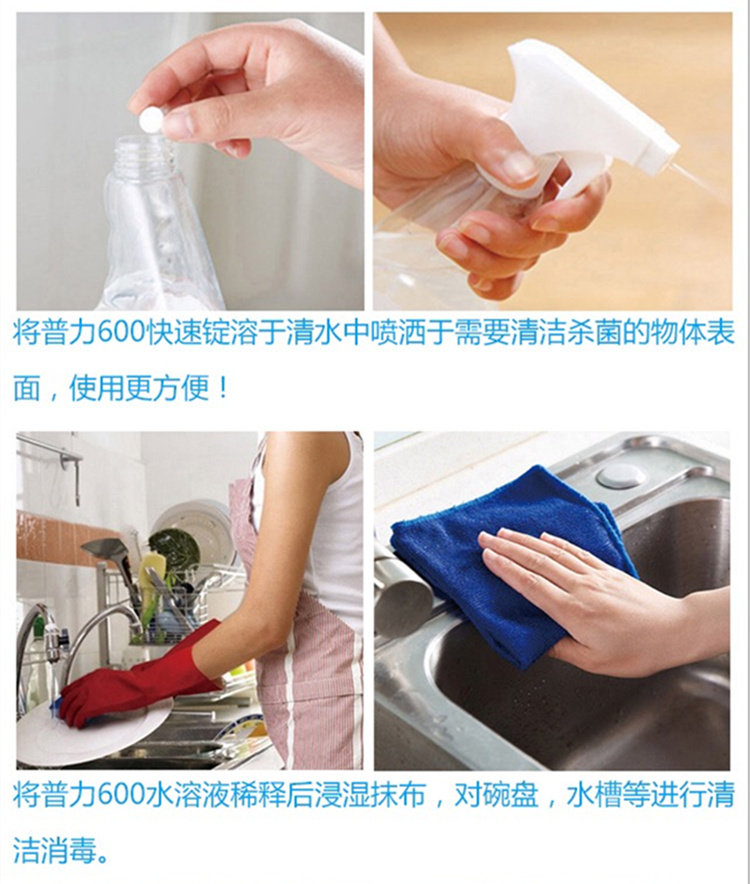 将普力600快速锭溶于清水中喷洒于需要清洁杀菌的物体表面，使用更方便！

将普力600水溶液稀释后浸湿抹布，对碗盘，水槽等进行清洁消毒。