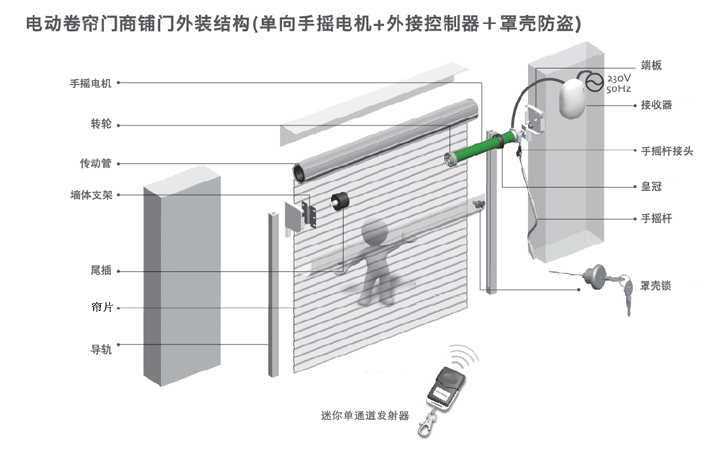 电动卷帘门商铺门外装结构(单向手摇电机+外接控制器＋罩壳防盗)

手摇电机
转轮
传动管
墙体支架
尾插
帘片
导轨

端板
230V
50Hz
接收器
手摇杆接头
皇冠
手摇杆
罩壳锁

迷你单通道发射器