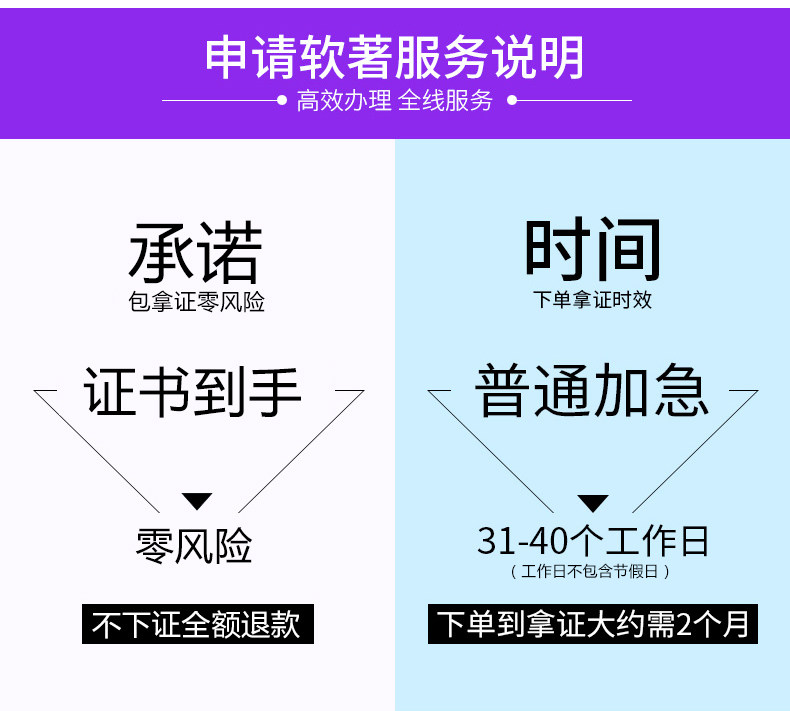 申请软著服务说明

高效办理 全线服务

承诺

包拿证零风险

证书到手

零风险

不下证全额退款

时间

下单拿证时效

普通加急

31-40个工作日

（工作日不包含节假日）

下单到拿证大约需2个月