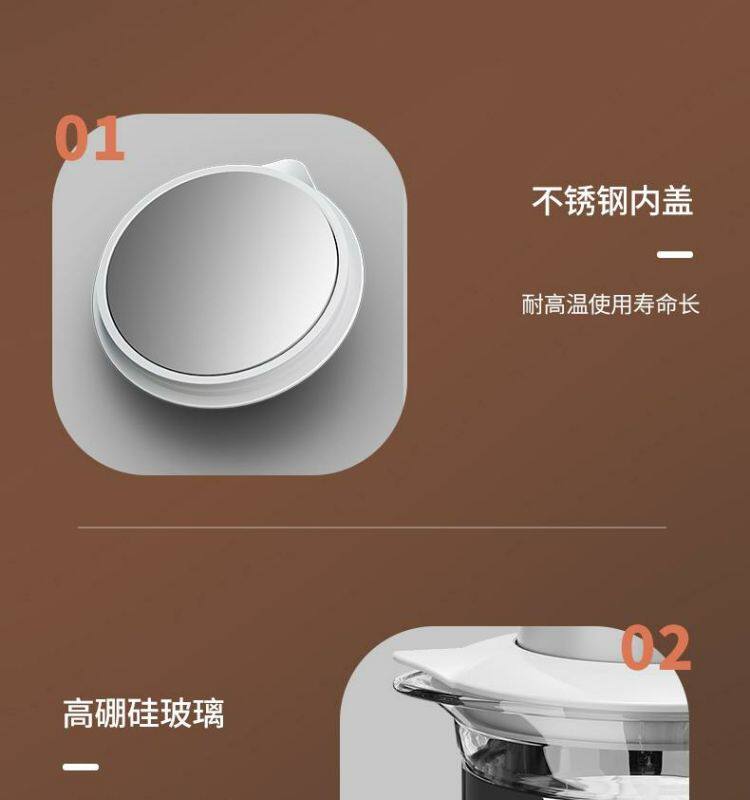 01

不锈钢内盖

耐高温使用寿命长

02

高硼硅玻璃