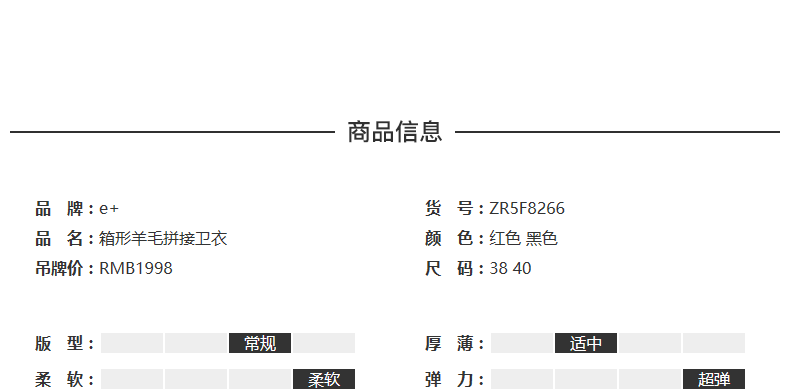 商品信息

品 牌：e+
品 名：箱形羊毛拼接卫衣
吊牌价：RMB1998

货 号：ZR5F8266
颜 色：红色 黑色
尺 码：38 40

版 型： 常规
柔 软： 柔软

厚 薄： 适中
弹 力： 超弹