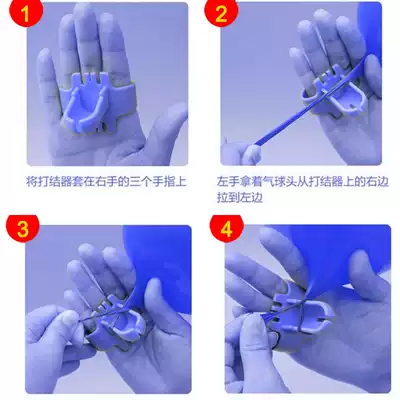 1

将打结器套在右手的三个手指上

2

左手拿着气球头从打结器上的右边拉到左边

3

4