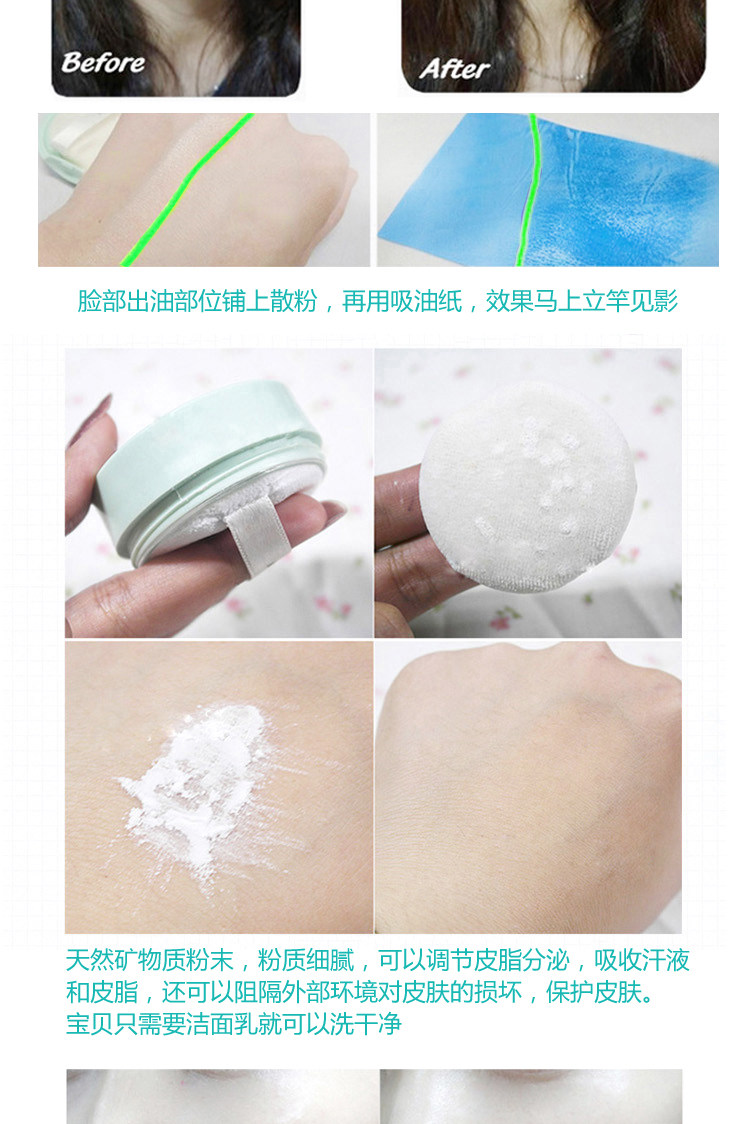 Before

After

脸部出油部位铺上散粉，再用吸油纸，效果马上立竿见影

天然矿物质粉末，粉质细腻，可以调节皮脂分泌，吸收汗液和皮脂，还可以阻隔外部环境对皮肤的损坏，保护皮肤。
宝贝只需要洁面乳就可以洗干净