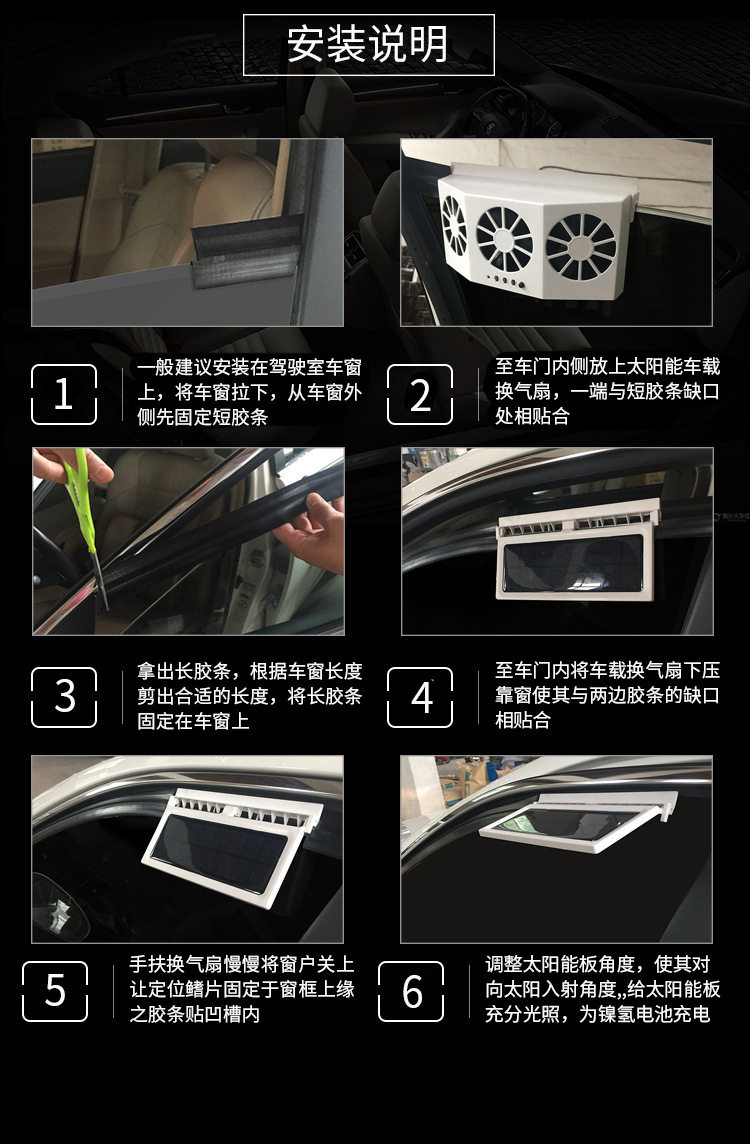 安装说明

1

一般建议安装在驾驶室车窗上，将车窗拉下，从车窗外侧先固定短胶条

2

至车门内侧放上太阳能车载换气扇，一端与短胶条缺口处相贴合

3

拿出长胶条，根据车窗长度剪出合适的长度，将长胶条固定在车窗上

4

至车门内将车载换气扇下压靠窗使其与两边胶条的缺口相贴合

5

手扶换气扇慢慢将窗户关上让定位鳍片固定于窗框上缘之胶条贴凹槽内

6

调整太阳能板角度，使其对向太阳入射角度,,给太阳能板充分光照，为镍氢电池充电