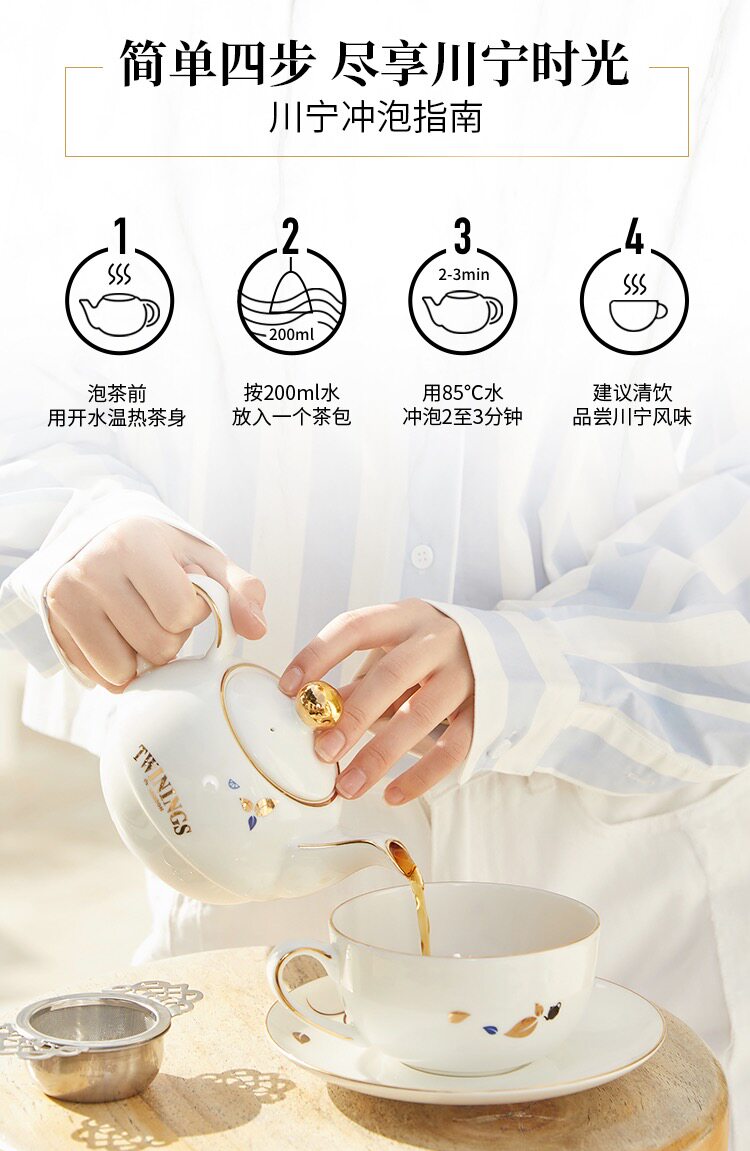 简单四步 尽享川宁时光

川宁冲泡指南

1

泡茶前
用开水温热茶身

2

200ml

按200ml水
放入一个茶包

3

2-3min

用85°C水
冲泡2至3分钟

4

建议清饮
品尝川宁风味

TWININGS