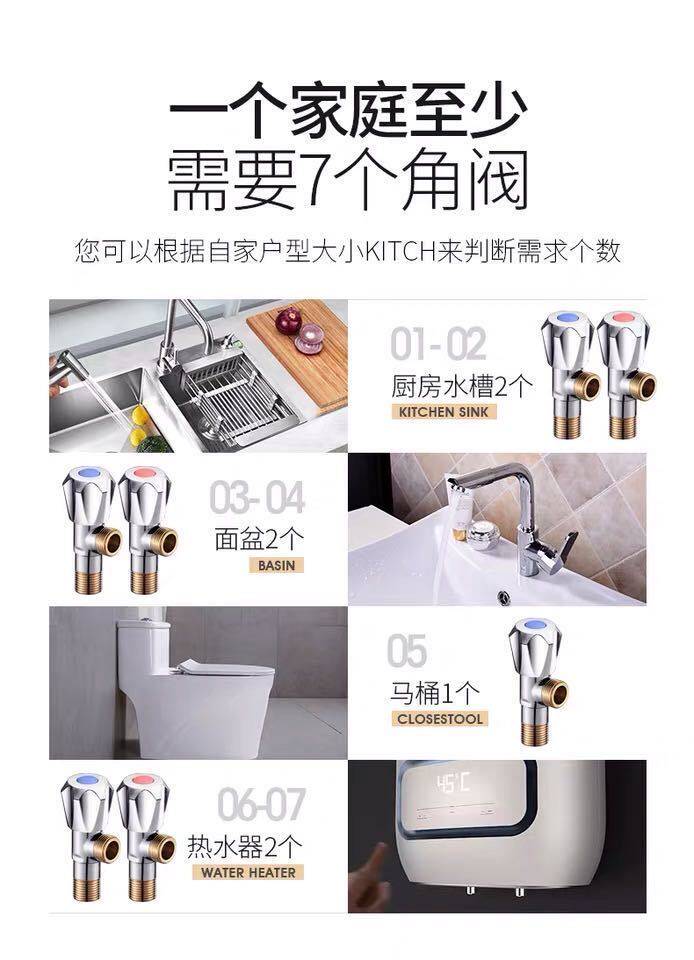 一个家庭至少
需要7个角阀

您可以根据自家户型大小KITCH来判断需求个数

01-02
厨房水槽2个
KITCHEN SINK

03-04
面盆2个
BASIN

05
马桶1个
CLOSESTOOL

06-07
热水器2个
WATER HEATER

45°C