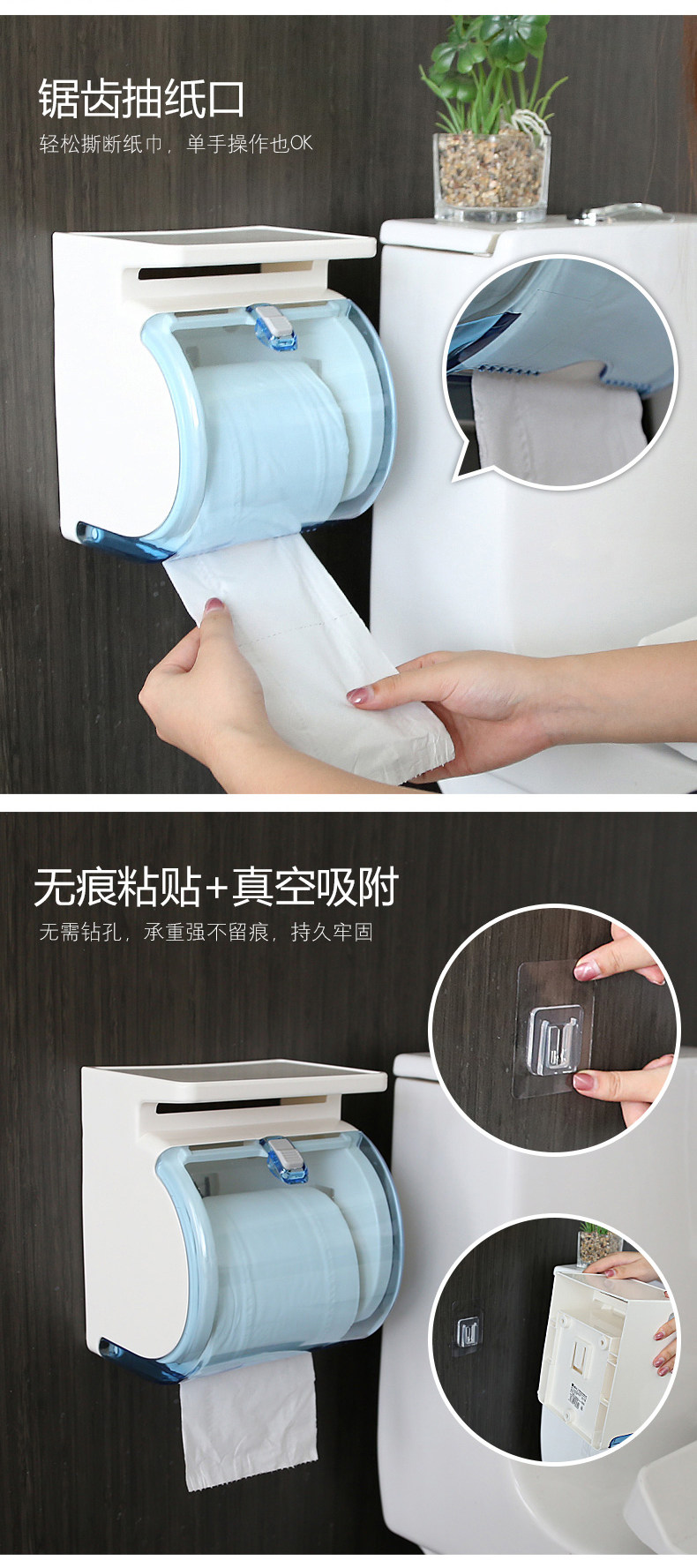 锯齿抽纸口

轻松撕断纸巾，单手操作也OK

无痕粘贴+真空吸附

无需钻孔，承重强不留痕，持久牢固