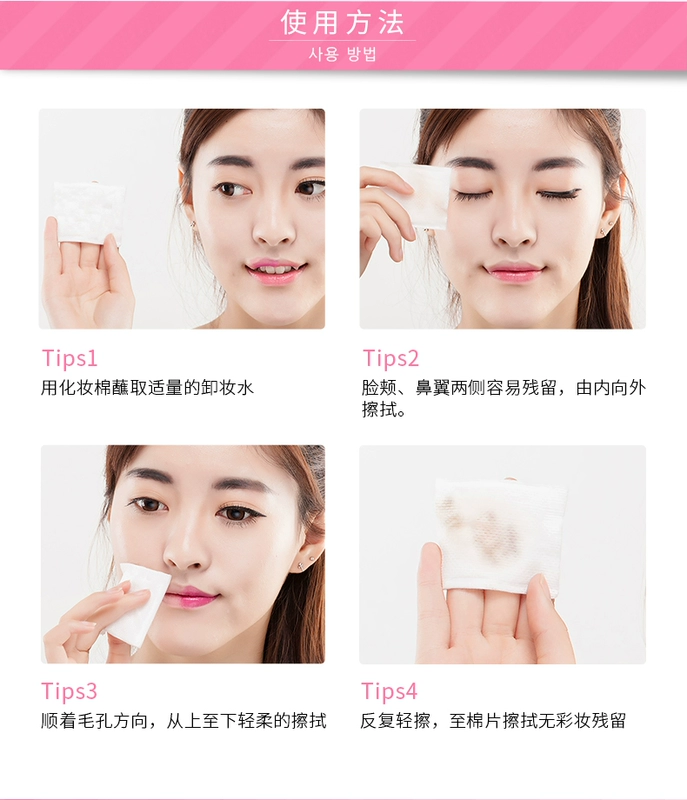 使用方法
사용 방법

Tips1
用化妆棉蘸取适量的卸妆水

Tips2
脸颊、鼻翼两侧容易残留，由内向外擦拭。

Tips3
顺着毛孔方向，从上至下轻柔的擦拭

Tips4
反复轻擦，至棉片擦拭无彩妆残留