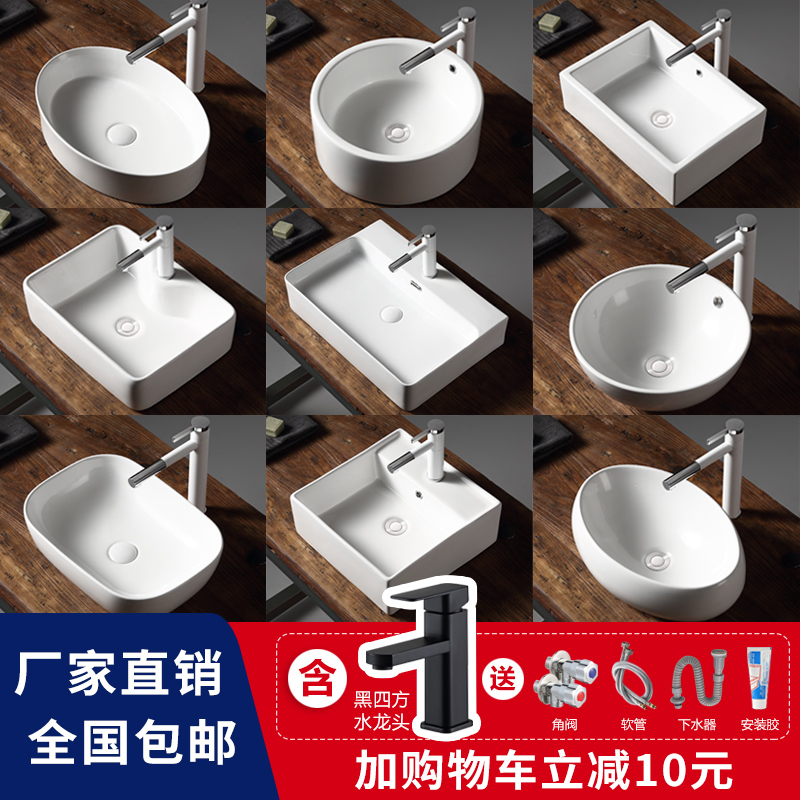 厂家直销
全国包邮

含 黑四方水龙头

送 角阀 软管 下水器 安装胶

加购物车立减10元