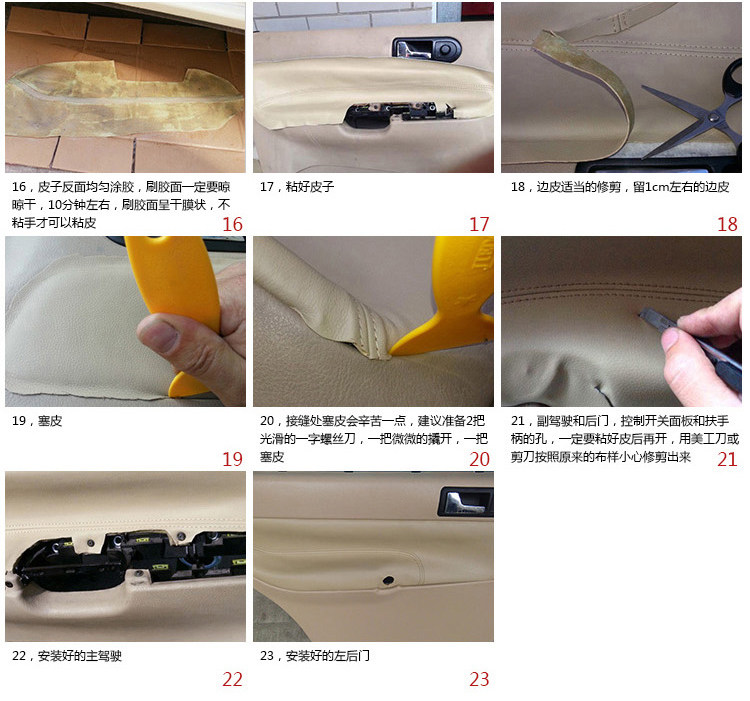 16，皮子反面均匀涂胶，刷胶面一定要晾晾干，10分钟左右，刷胶面呈干膜状，不粘手才可以粘皮

16

17，粘好皮子

17

18，边皮适当的修剪，留1cm左右的边皮

18

19，塞皮

19

20，接缝处塞皮会辛苦一点，建议准备2把光滑的一字螺丝刀，一把微微的撬开，一把塞皮

20

21，副驾驶和后门，控制开关面板和扶手柄的孔，一定要粘好皮后再开，用美工刀或剪刀按照原来的布样小心修剪出来

21

22，安装好的主驾驶

22

23，安装好的左后门

23