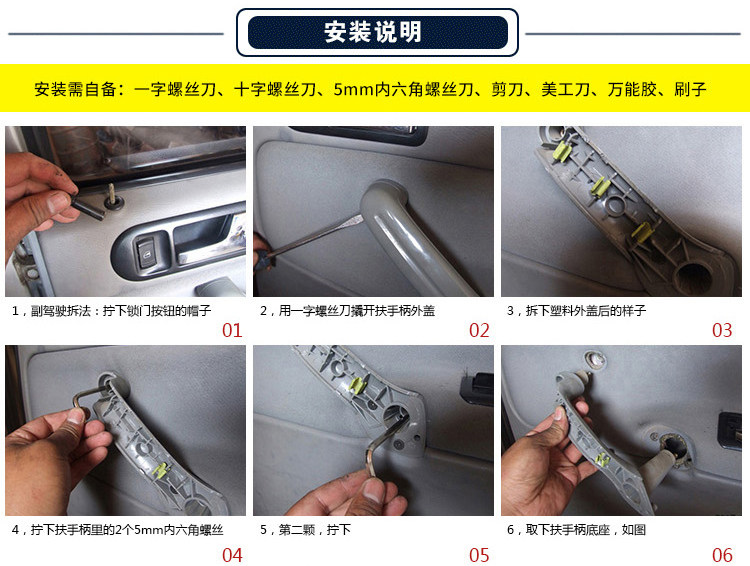 安装说明

安装需自备：一字螺丝刀、十字螺丝刀、5mm内六角螺丝刀、剪刀、美工刀、万能胶、刷子

1，副驾驶拆法：拧下锁门按钮的帽子

01

2，用一字螺丝刀撬开扶手柄外盖

02

3，拆下塑料外盖后的样子

03

4，拧下扶手柄里的2个5mm内六角螺丝

04

5，第二颗，拧下

05

6，取下扶手柄底座，如图

06