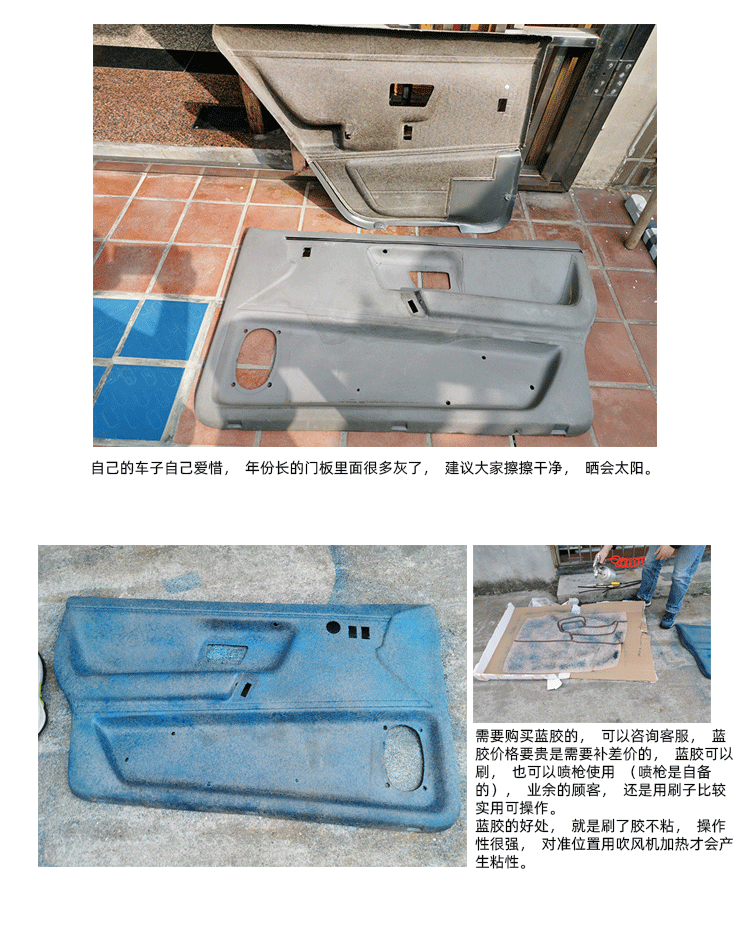 自己的车子自己爱惜， 年份长的门板里面很多灰了， 建议大家擦擦干净， 晒会太阳。

需要购买蓝胶的， 可以咨询客服， 蓝胶价格要贵是需要补差价的， 蓝胶可以刷， 也可以喷枪使用 （喷枪是自备的）， 业余的顾客， 还是用刷子比较实用可操作。
蓝胶的好处， 就是刷了胶不粘， 操作性很强， 对准位置用吹风机加热才会产生粘性。