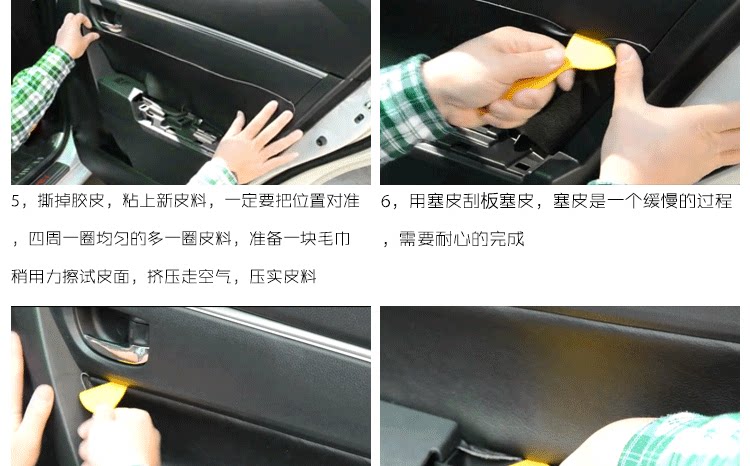 5，撕掉胶皮，粘上新皮料，一定要把位置对准，四周一圈均匀的多一圈皮料，准备一块毛巾稍用力擦试皮面，挤压走空气，压实皮料

6，用塞皮刮板塞皮，塞皮是一个缓慢的过程，需要耐心的完成