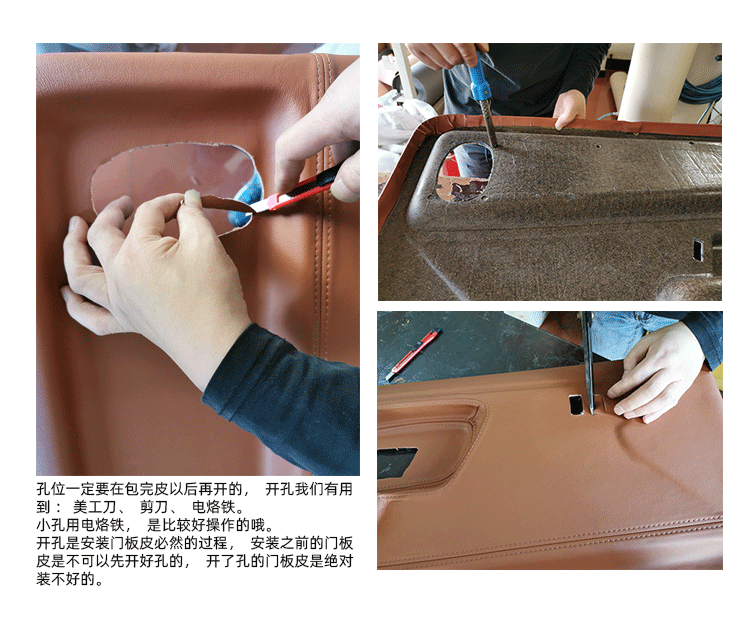 孔位一定要在包完皮以后再开的， 开孔我们有用到： 美工刀、 剪刀、 电烙铁。
小孔用电烙铁， 是比较好操作的哦。
开孔是安装门板皮必然的过程， 安装之前的门板皮是不可以先开好孔的， 开了孔的门板皮是绝对装不好的。